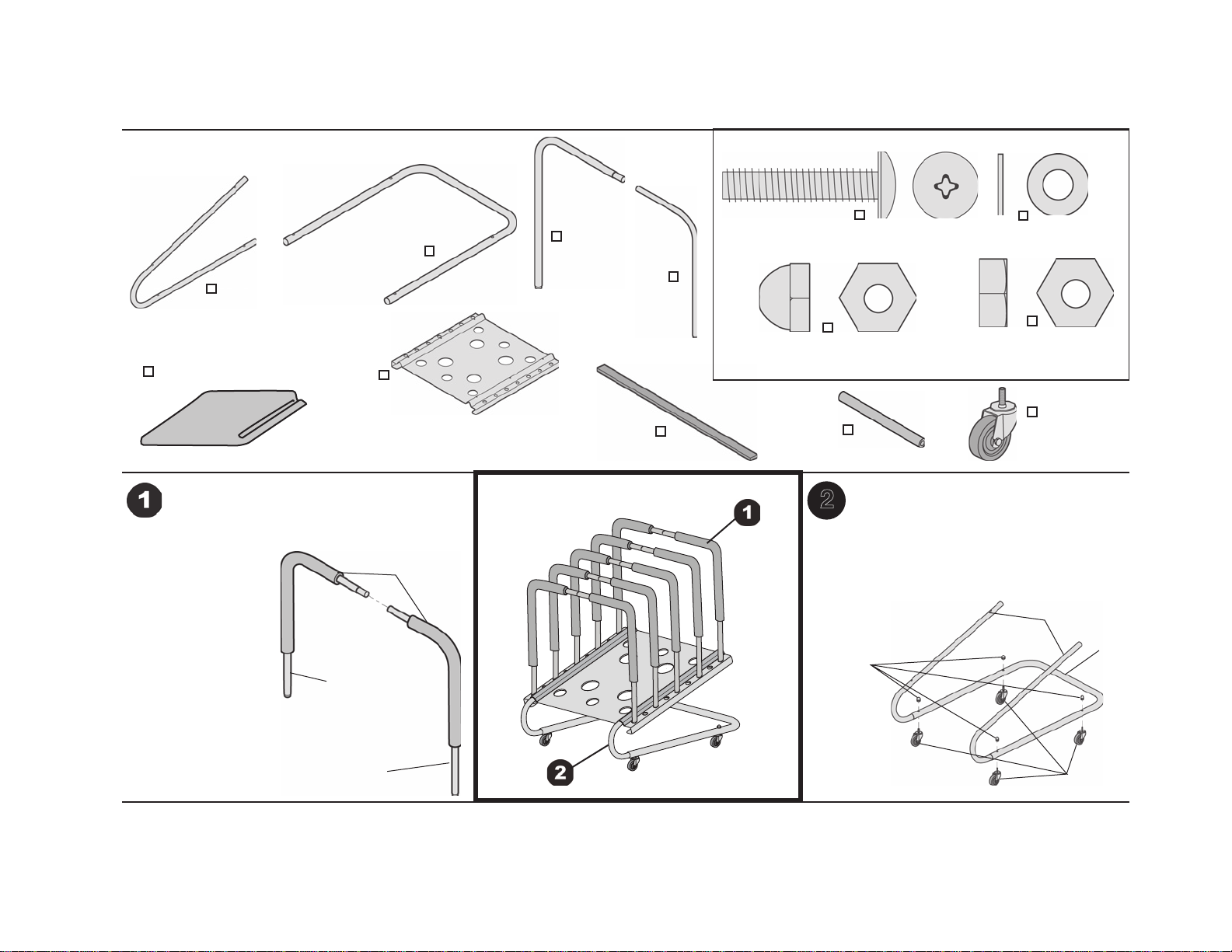 1

1

2

2