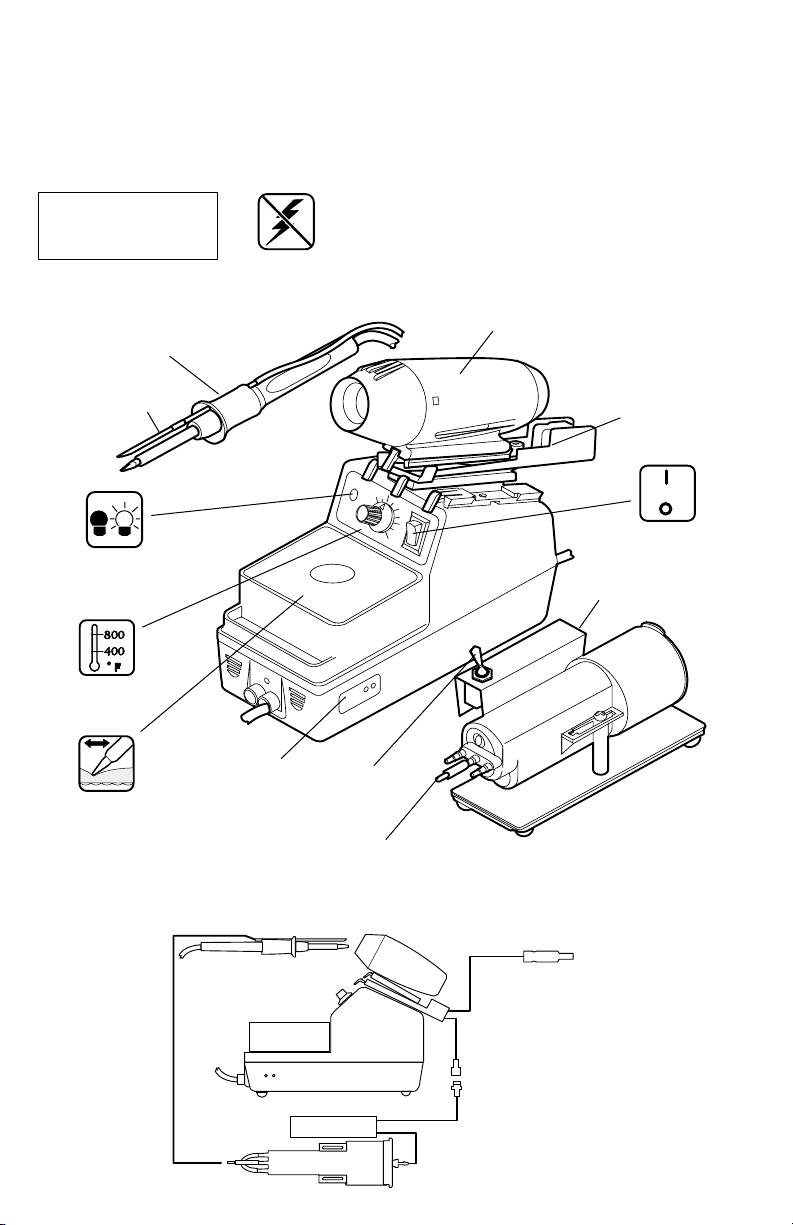 800
400
°F