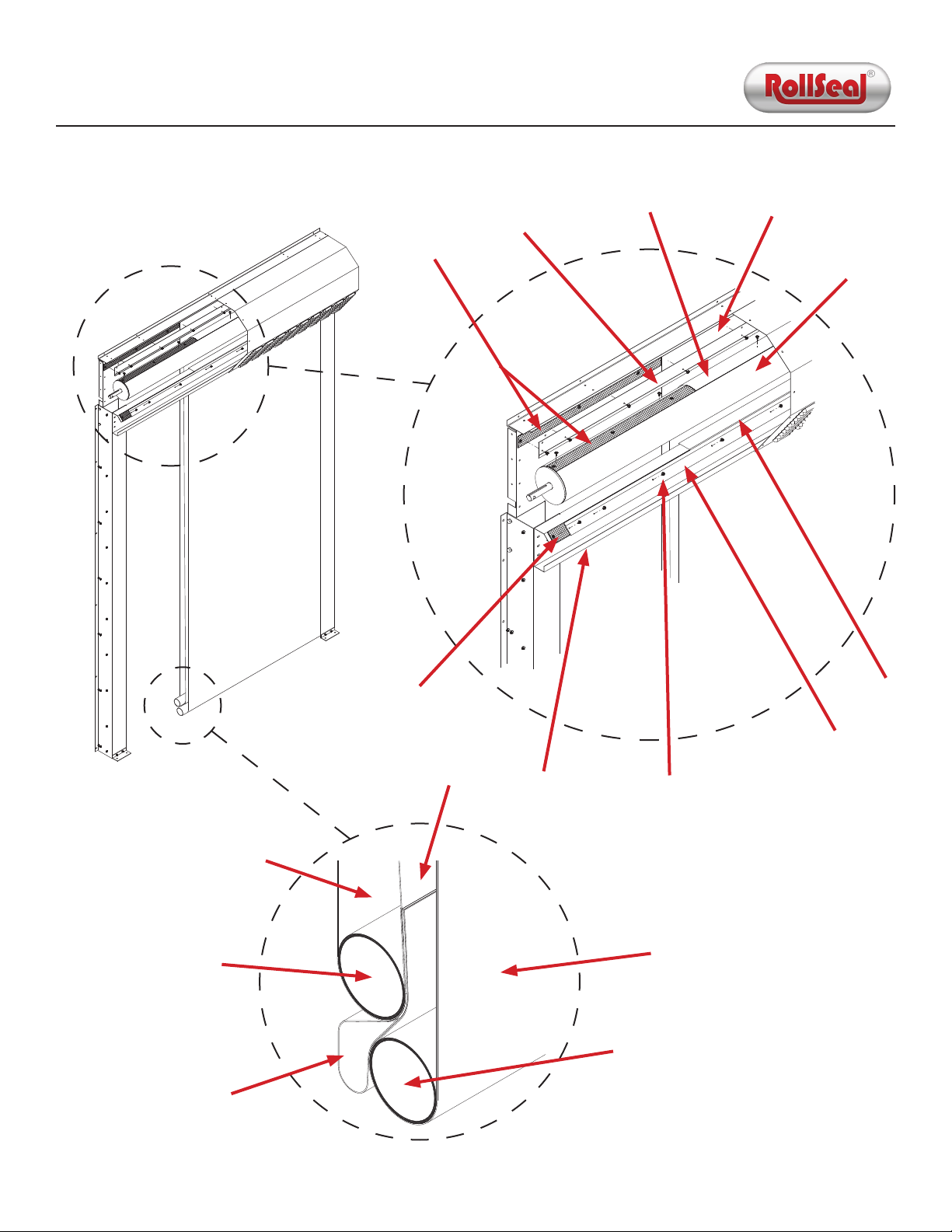 RollSeal®