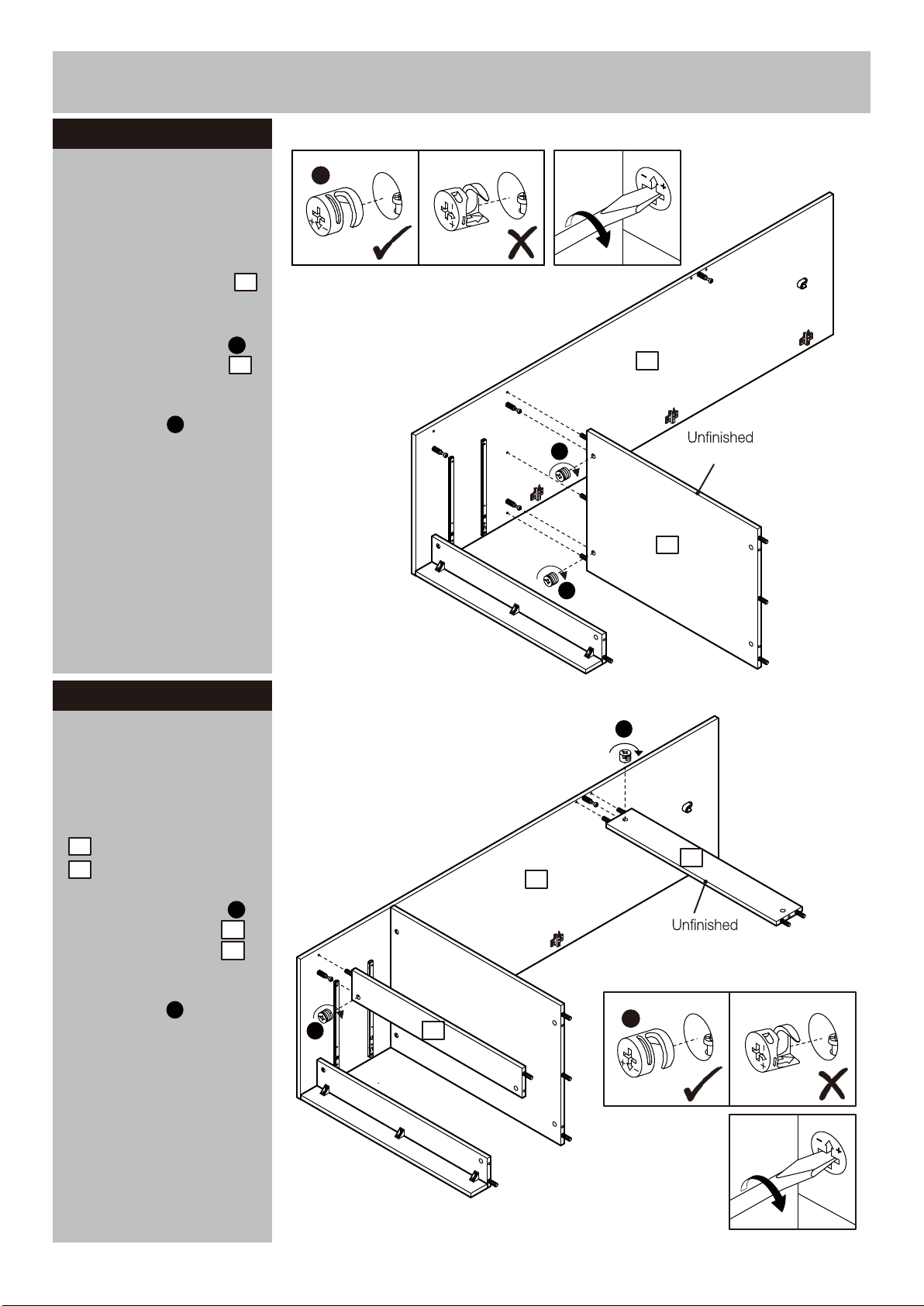 Unfinished

Unfinished