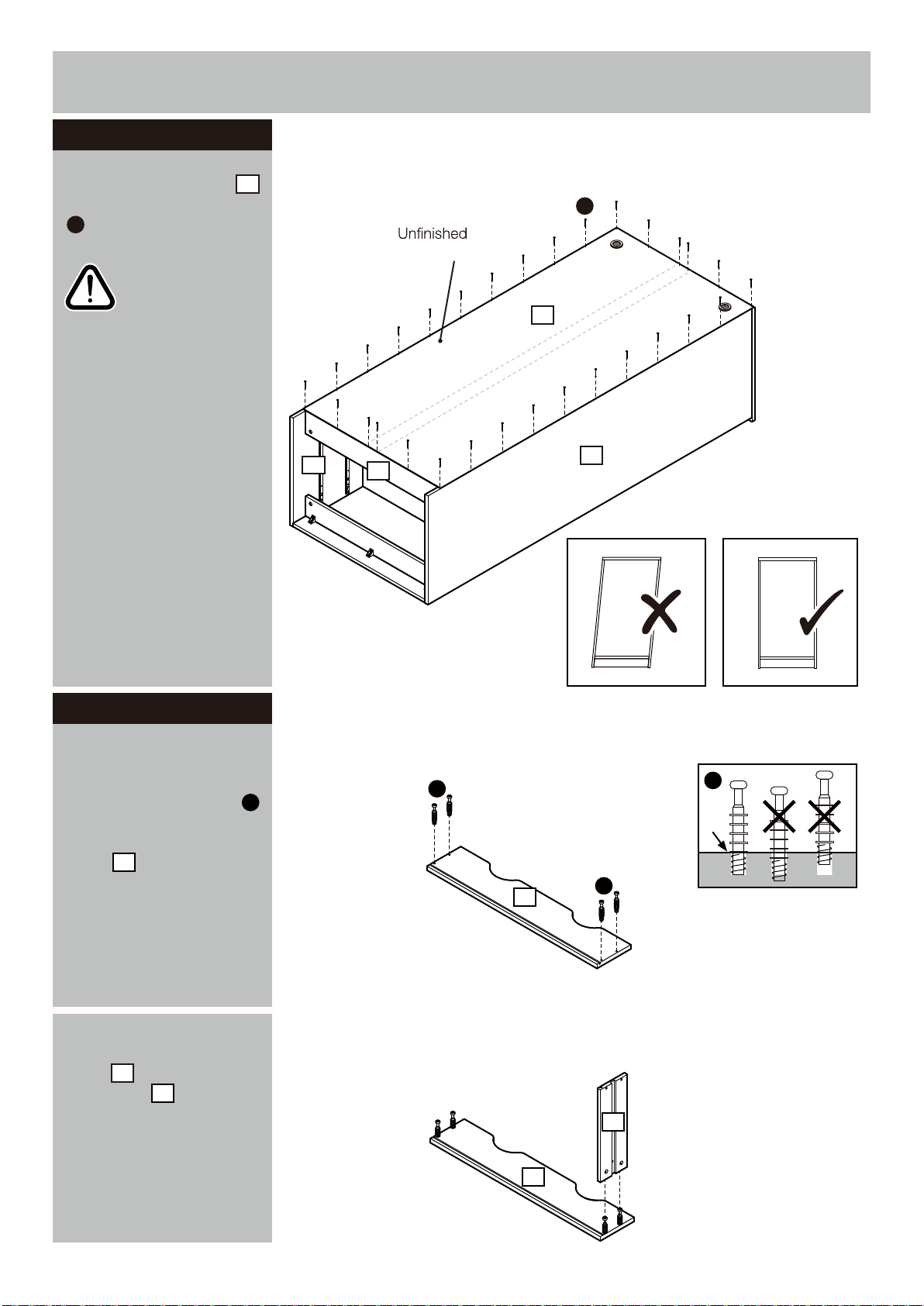 Unfinished