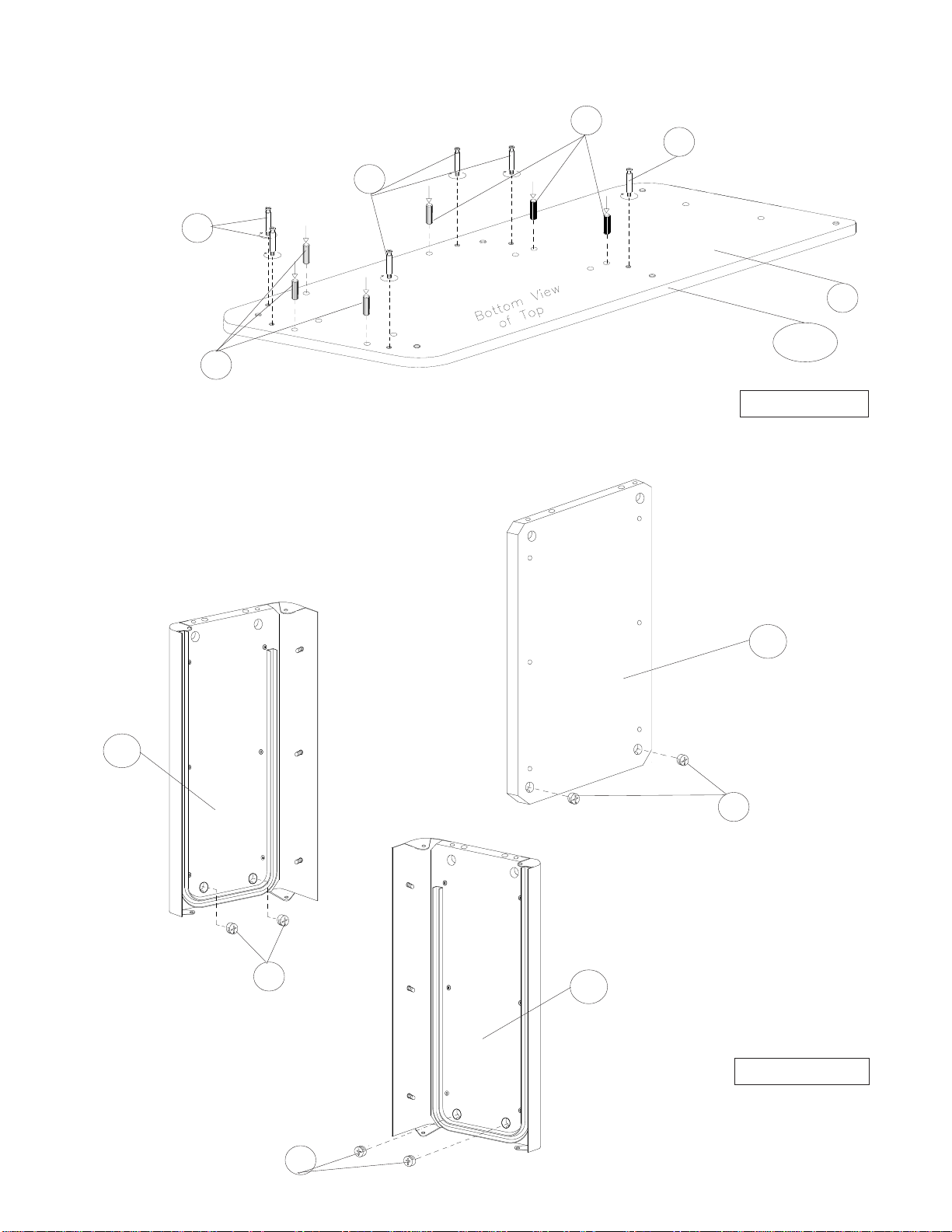 Bottom View of Top