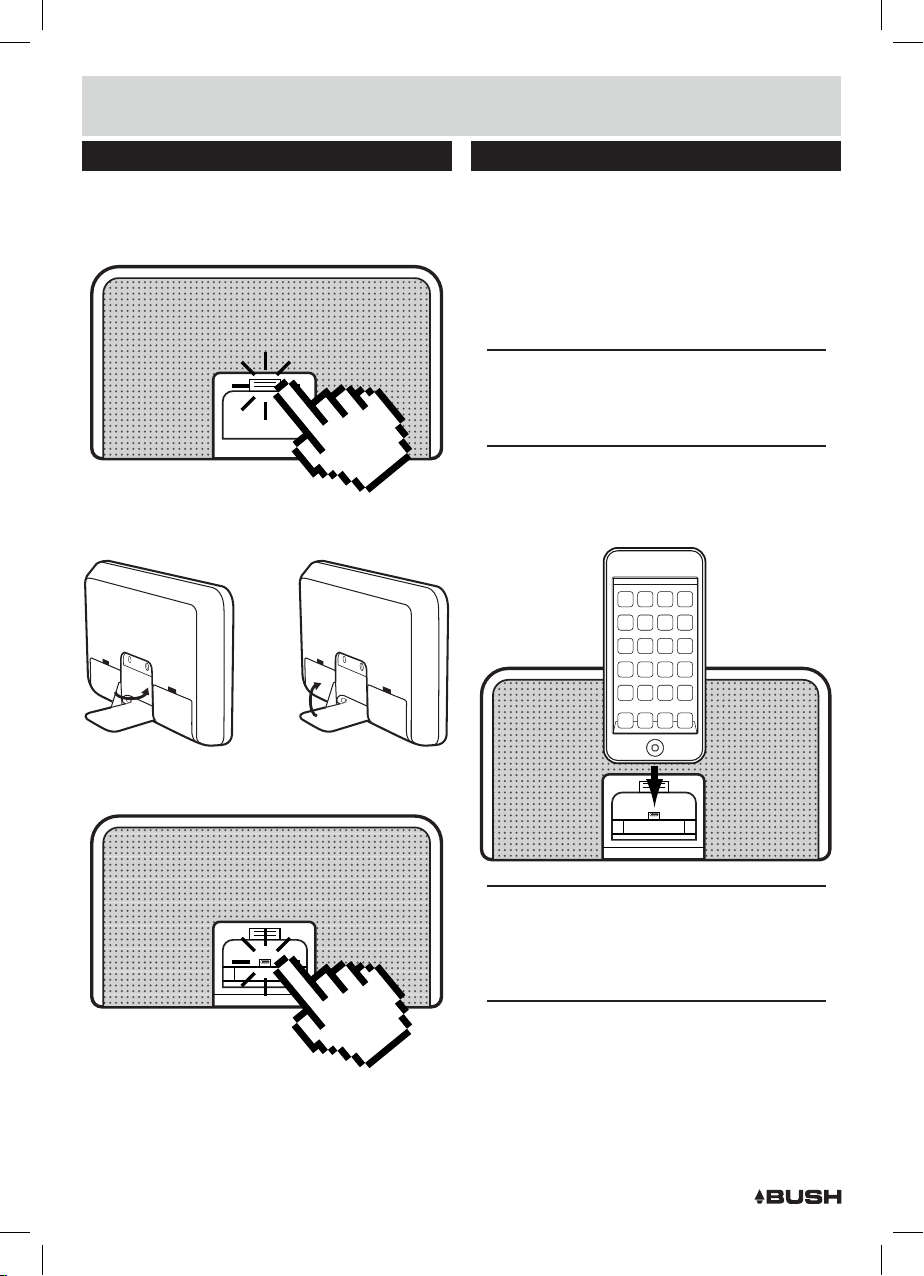 BUSH