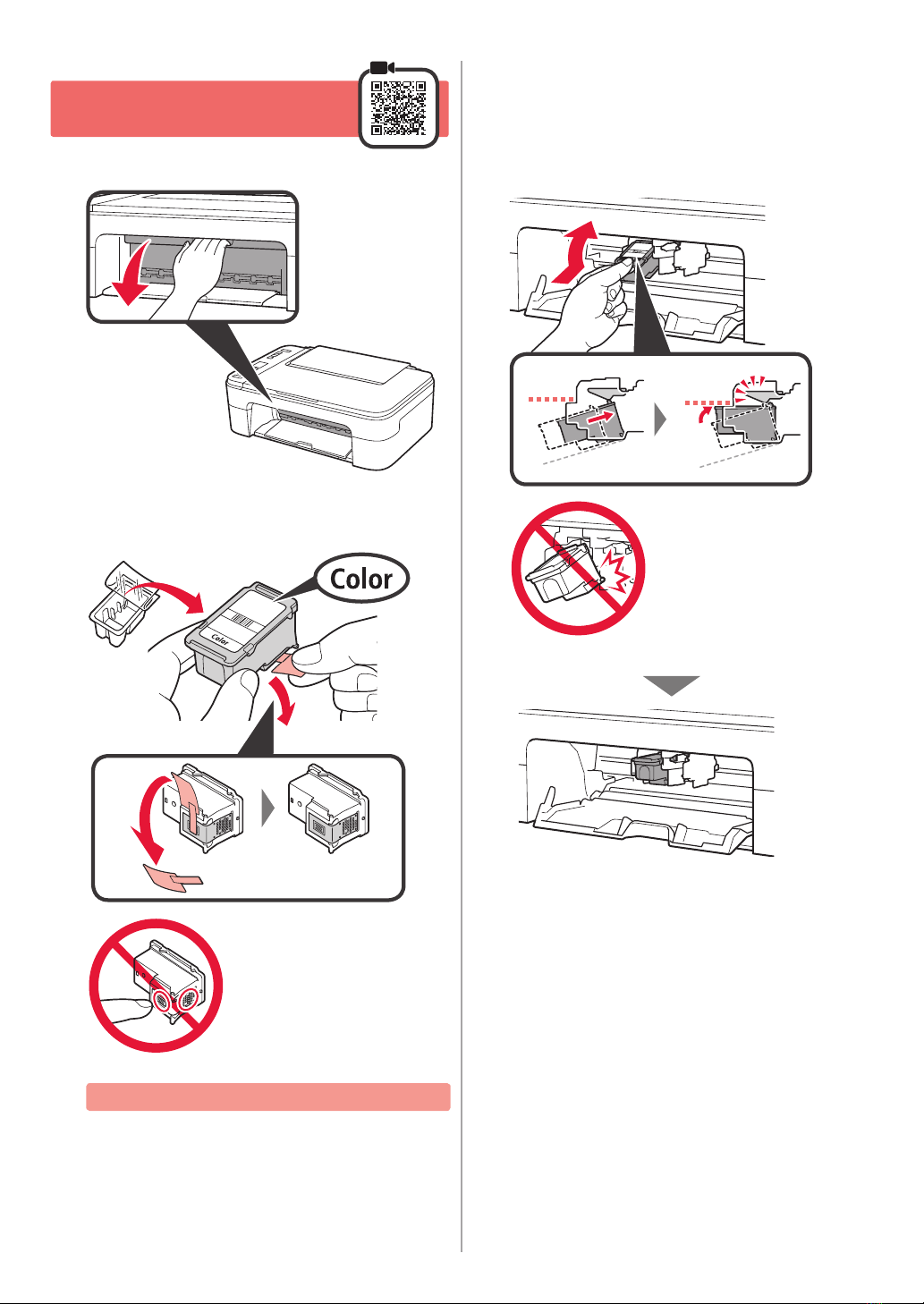 Color

Color