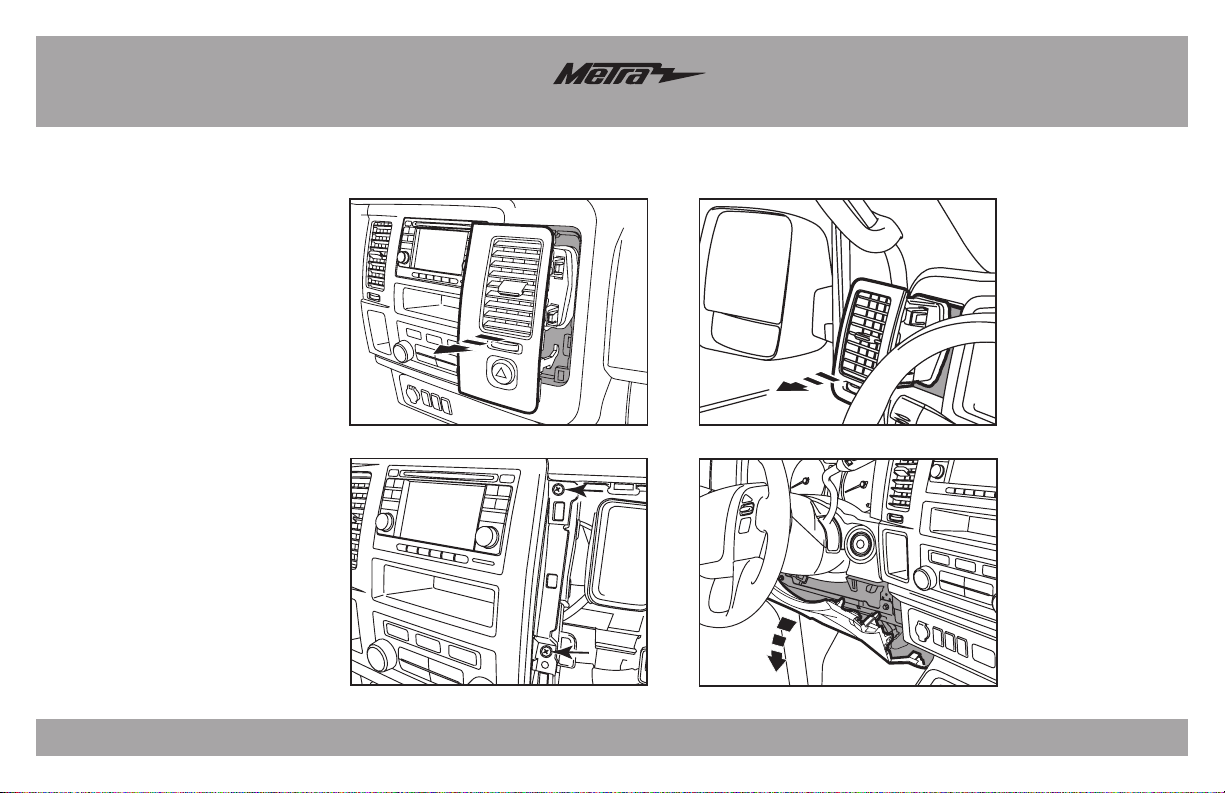 Metra