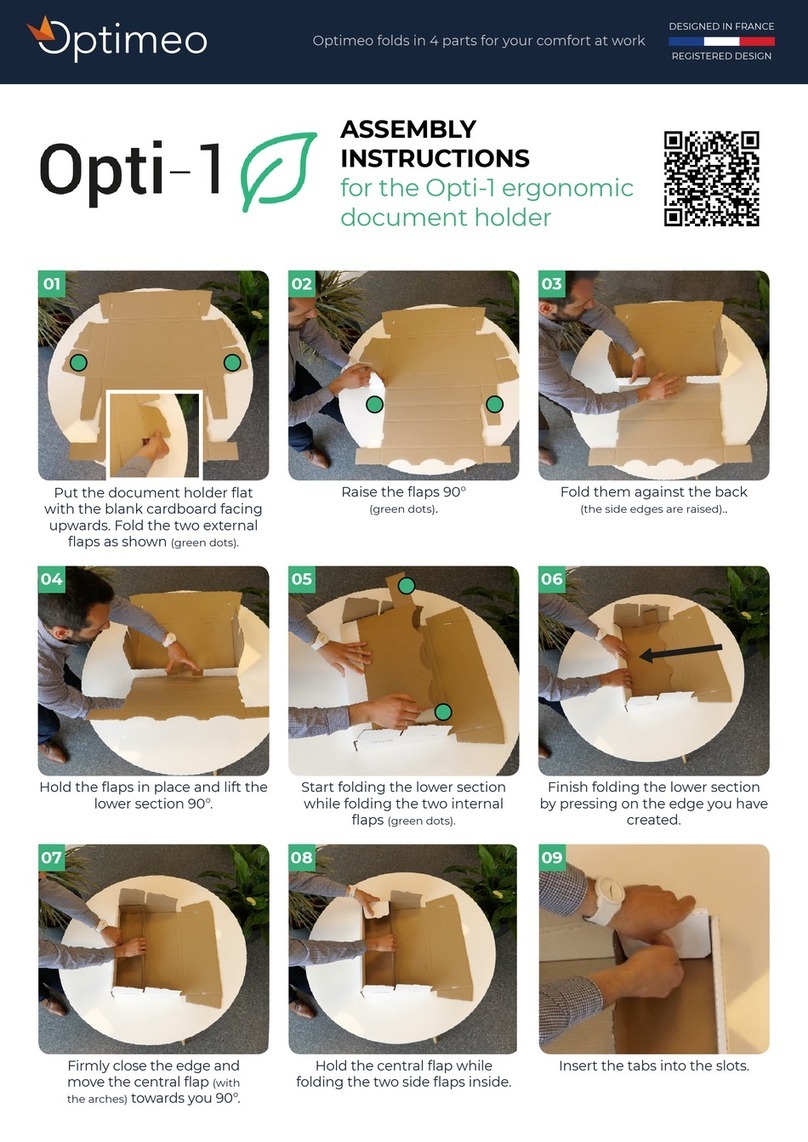 Optimeo

Optimeo folds in 4 parts for your comfort at work

DESIGNED IN FRANCE
REGISTERED DESIGN

Opti-1

ASSEMBLY INSTRUCTIONS
for the Opti-1 ergonomic document holder

01
Put the document holder flat with the blank cardboard facing upwards. Fold the two external flaps as shown (green dots).

02
Raise the flaps 90° (green dots).

03
Fold them against the back (the side edges are raised)..

04
Hold the flaps in place and lift the lower section 90°.

05
Start folding the lower section while folding the two internal flaps (green dots).

06
Finish folding the lower section by pressing on the edge you have created.

07
Firmly close the edge and move the central flap (with the arches) towards you 90°.

08
Hold the central flap while folding the two side flaps inside.

09
Insert the tabs into the slots.