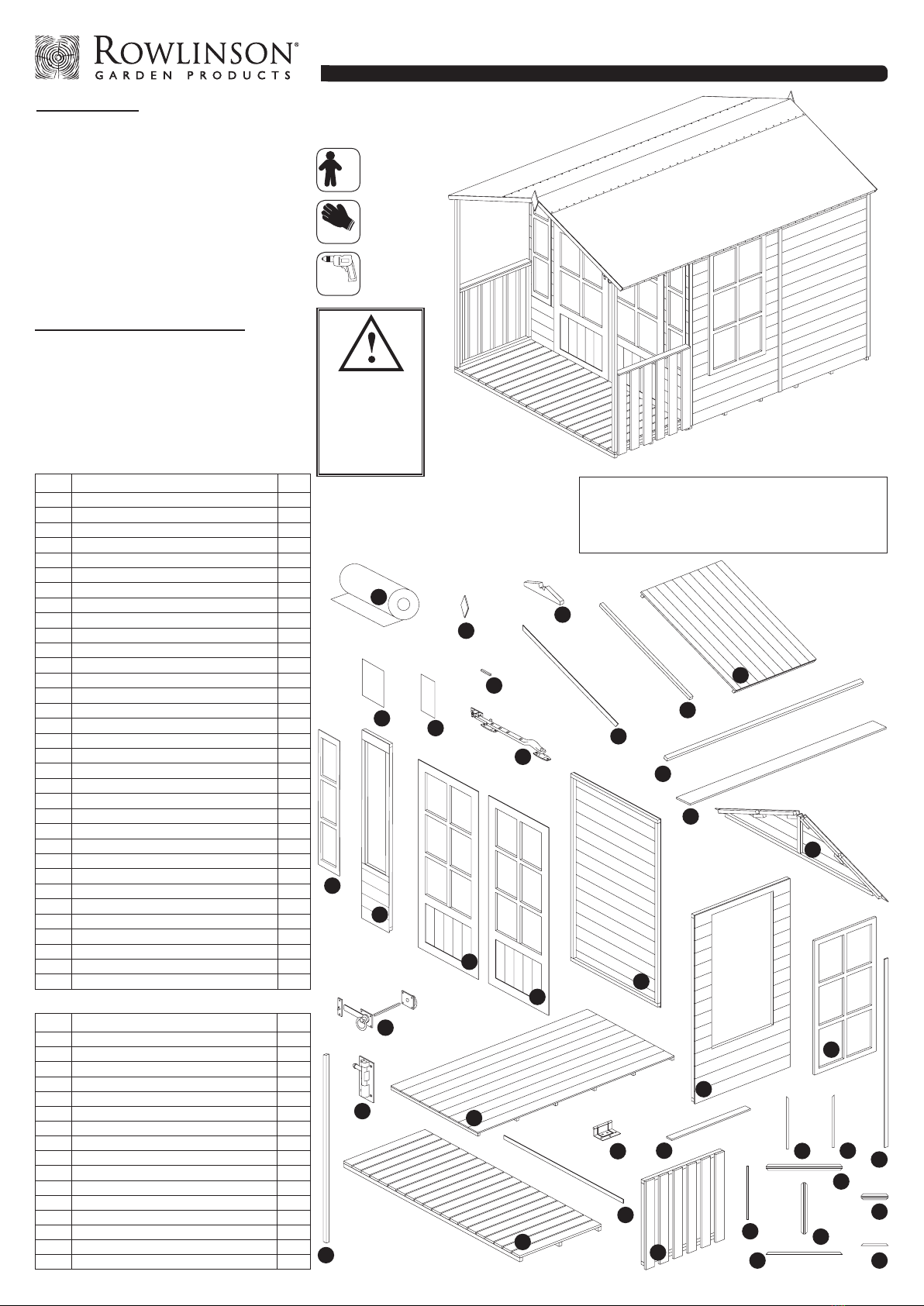 ROWLINSON®
GARDEN PRODUCTS