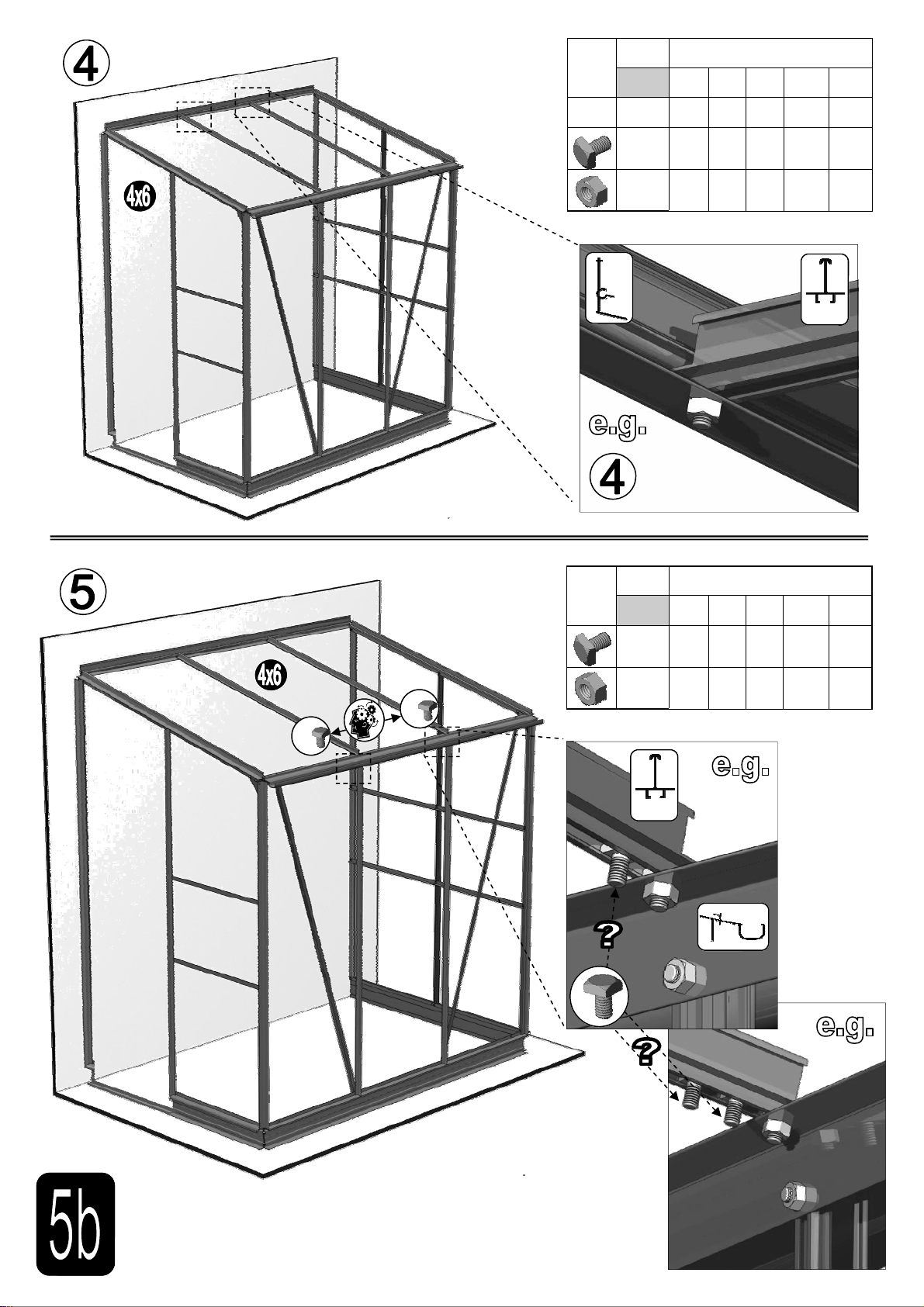 4

4x6

e.g.
4

5

4x6

e.g.

?

?

e.g.

5b