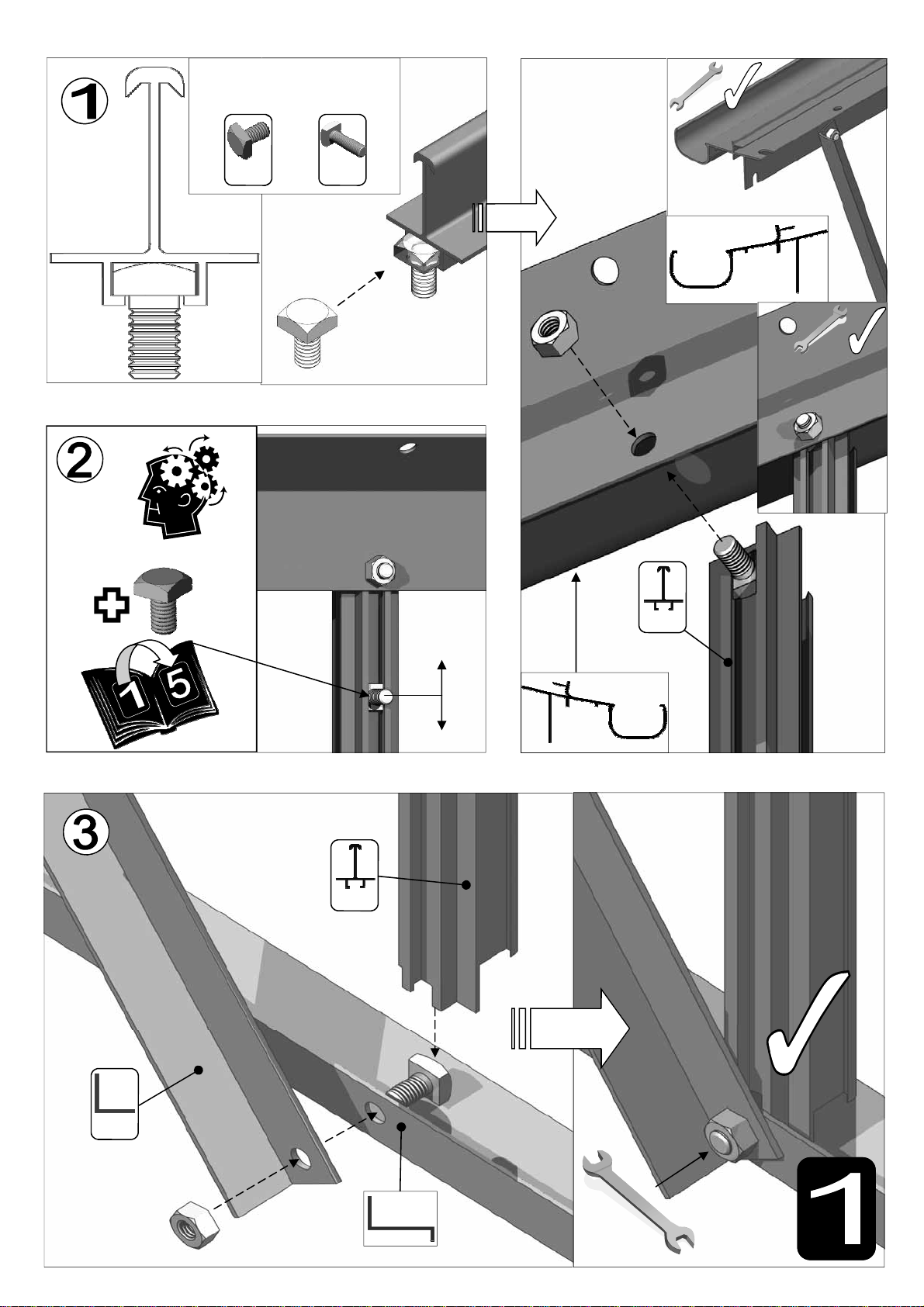 1

2

1 5

3

1