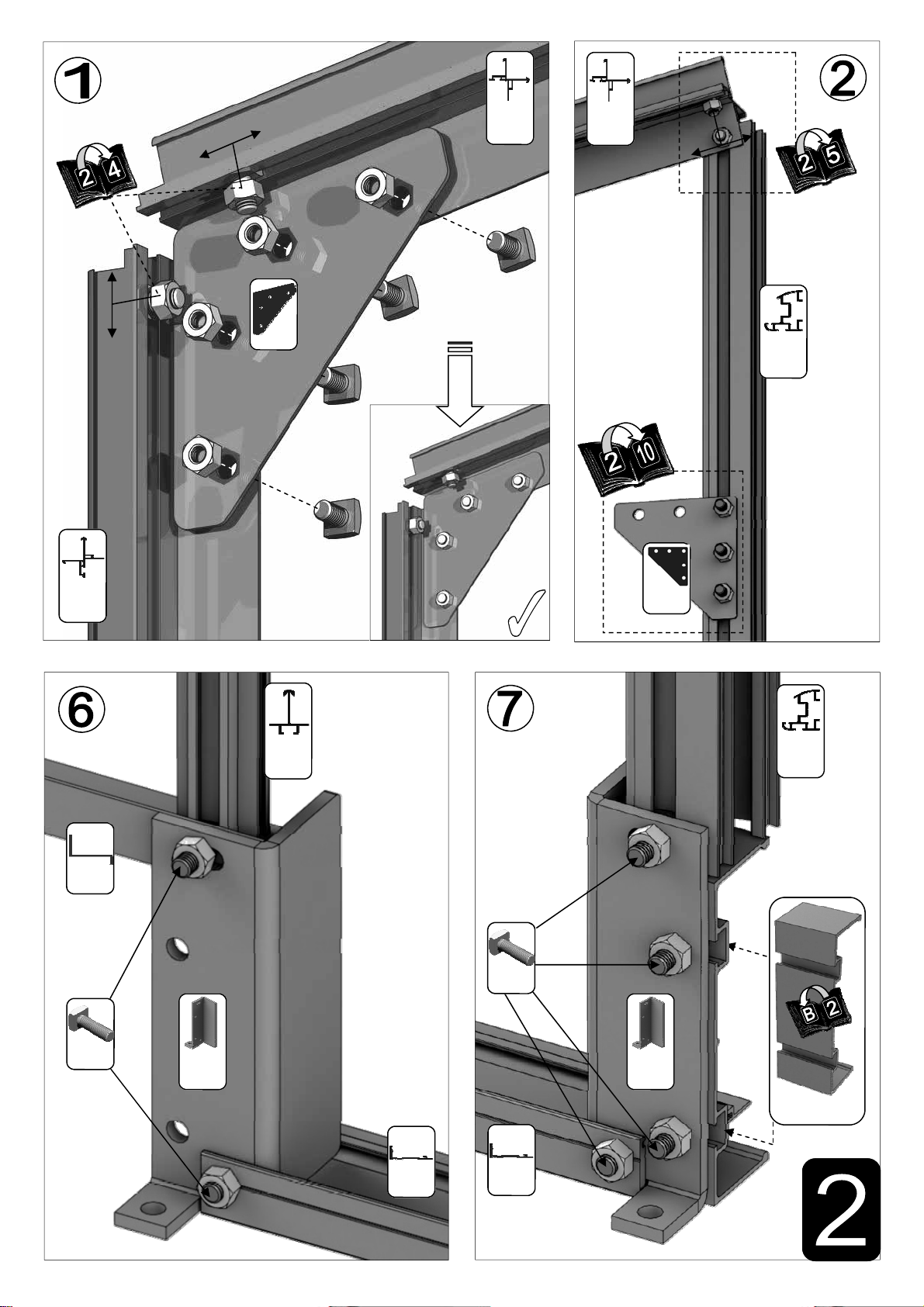 1
2 4
2
2 5
2 10
6
7
B 2
2