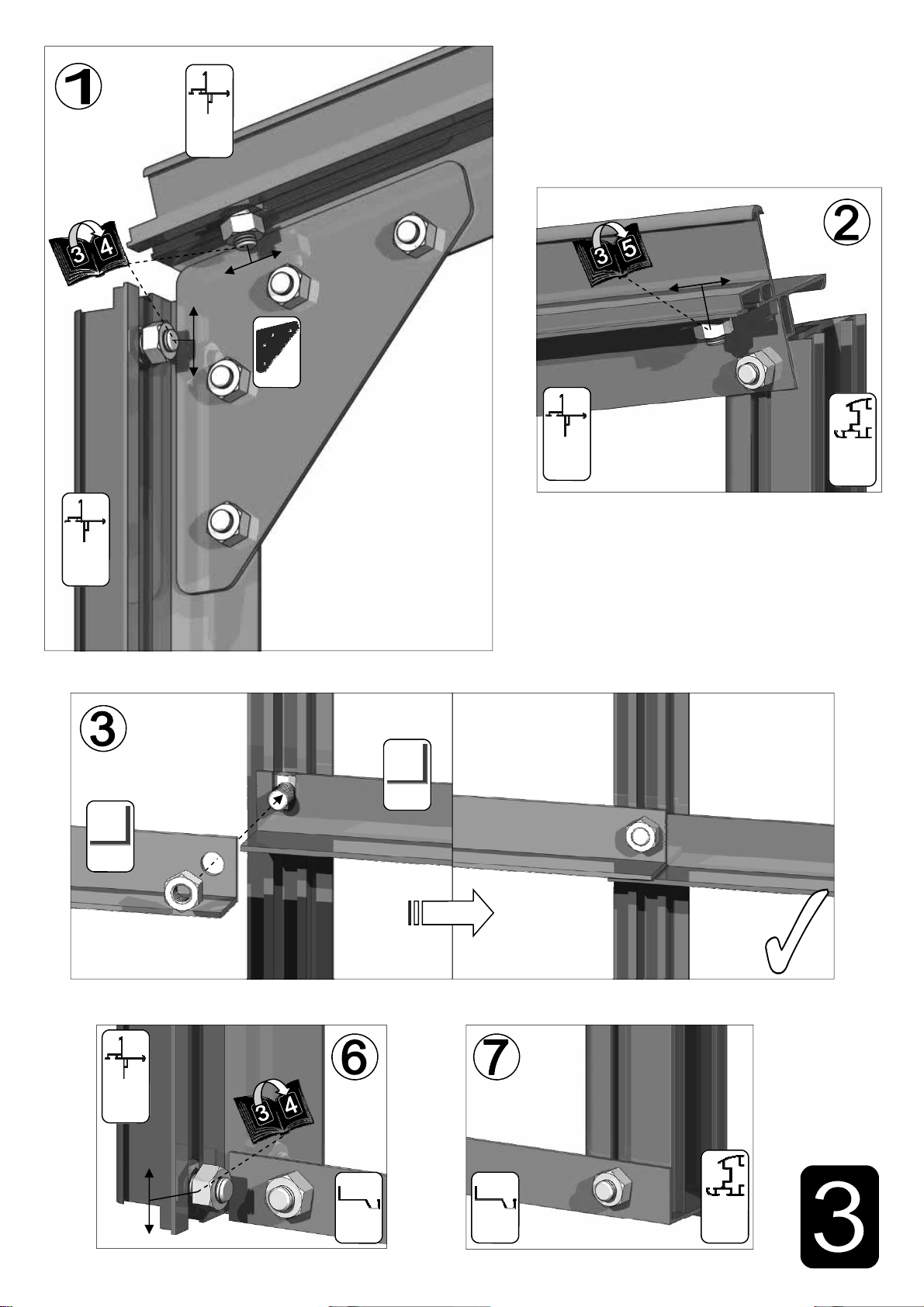 1

3 4

2

3 5

3

6

3 4

7

3