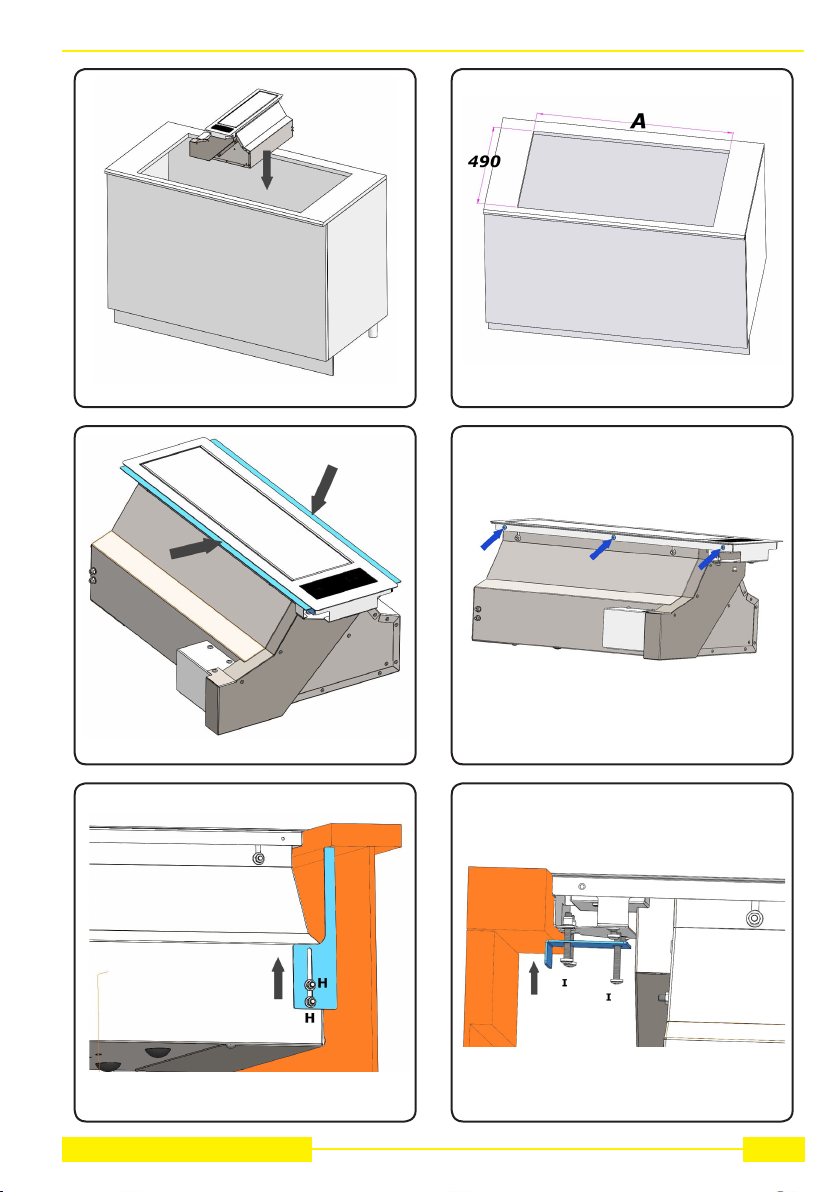 A

490

H

H

I

I