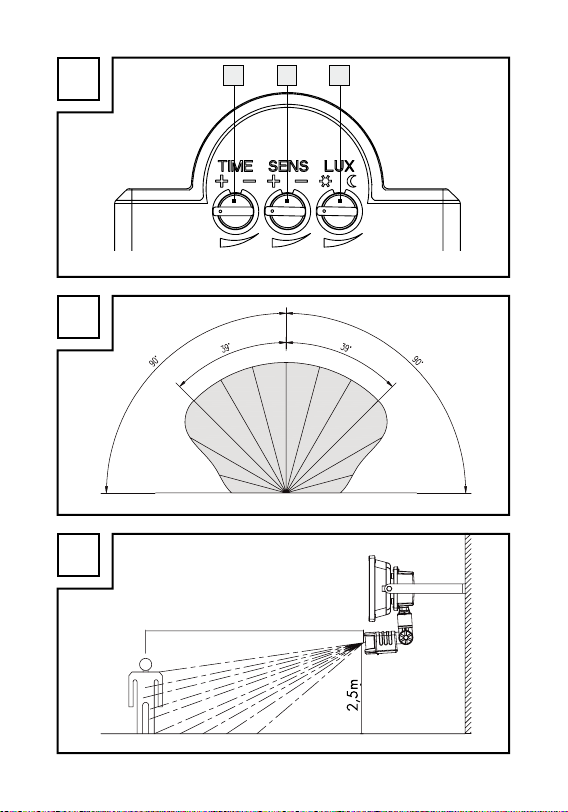 TIME SENS LUX
+ − + −

90° 39° 39° 90°

2,5m