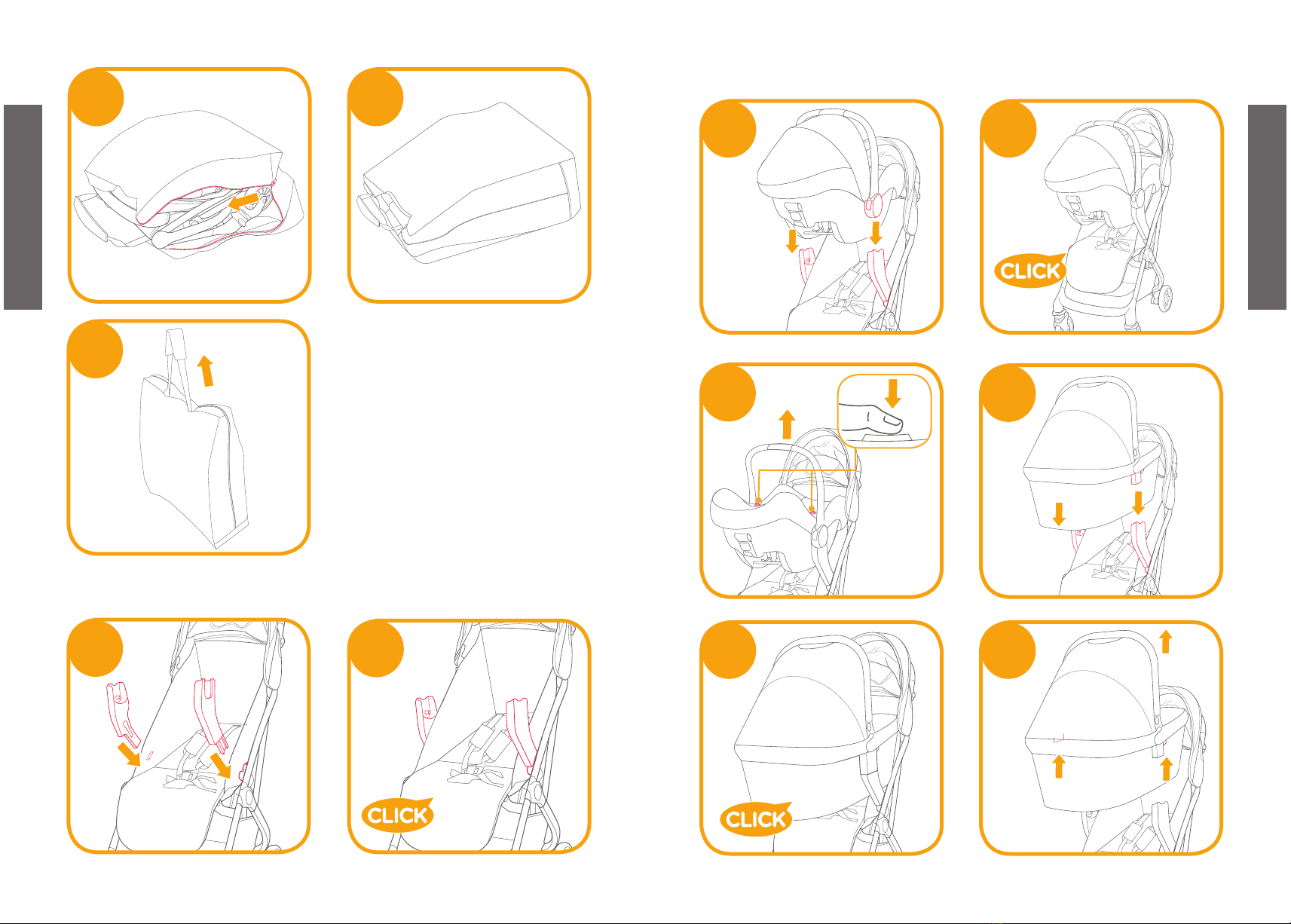 CLICK

CLICK

CLICK