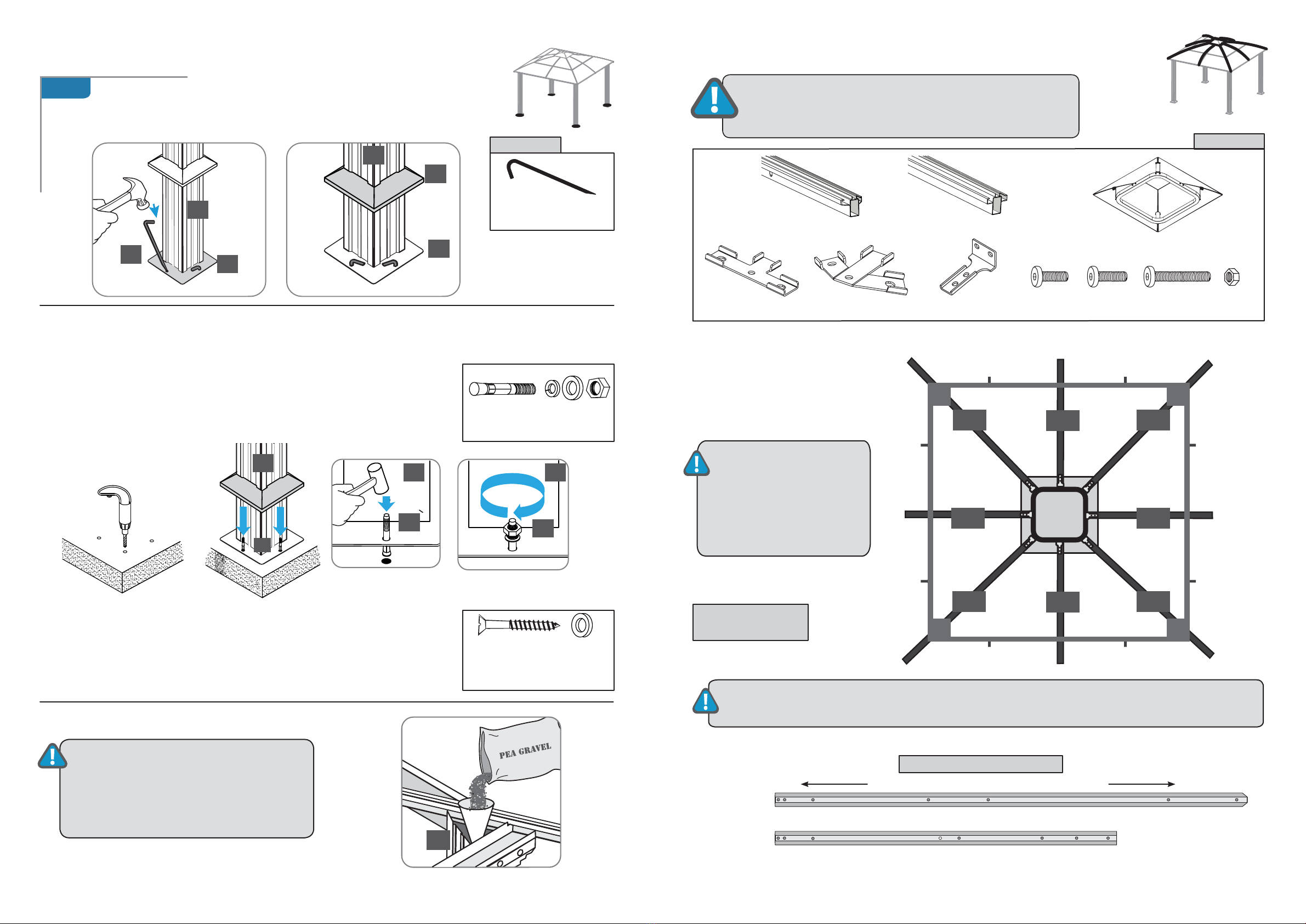 PEA GRAVEL