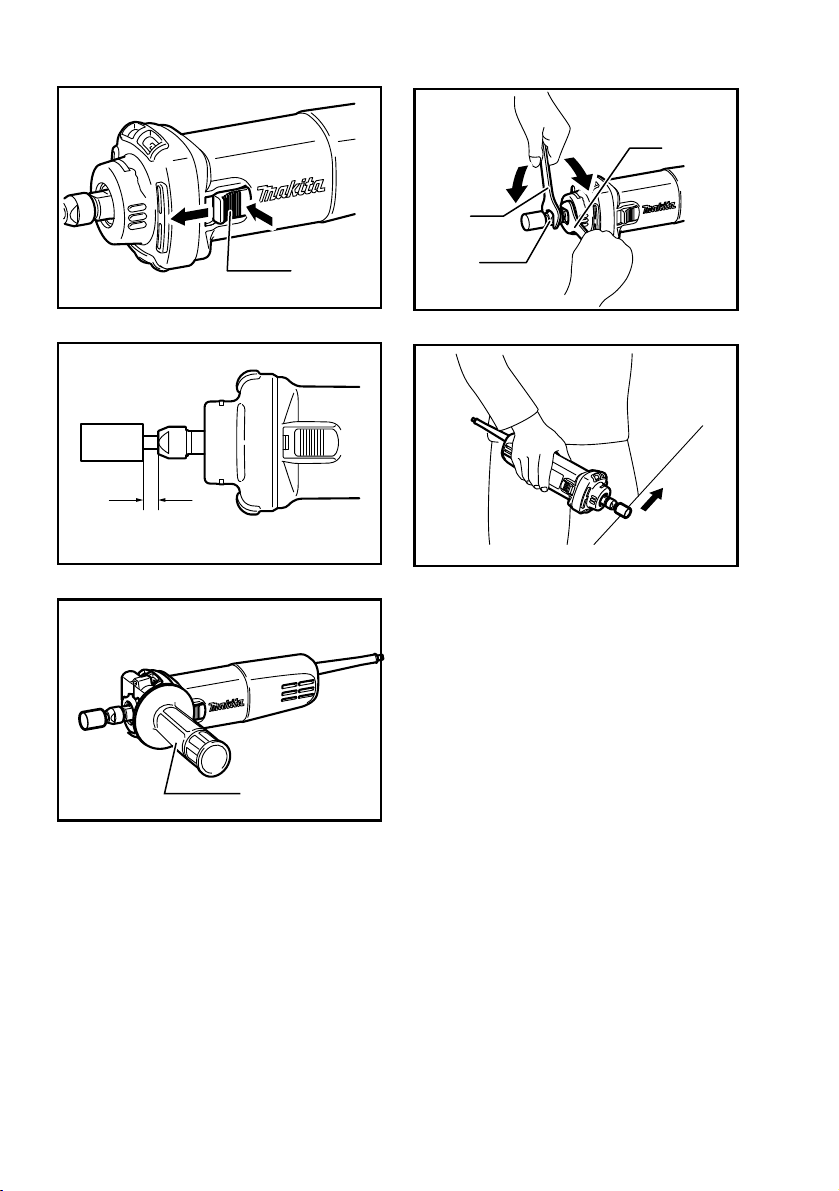 makita

makita

makita