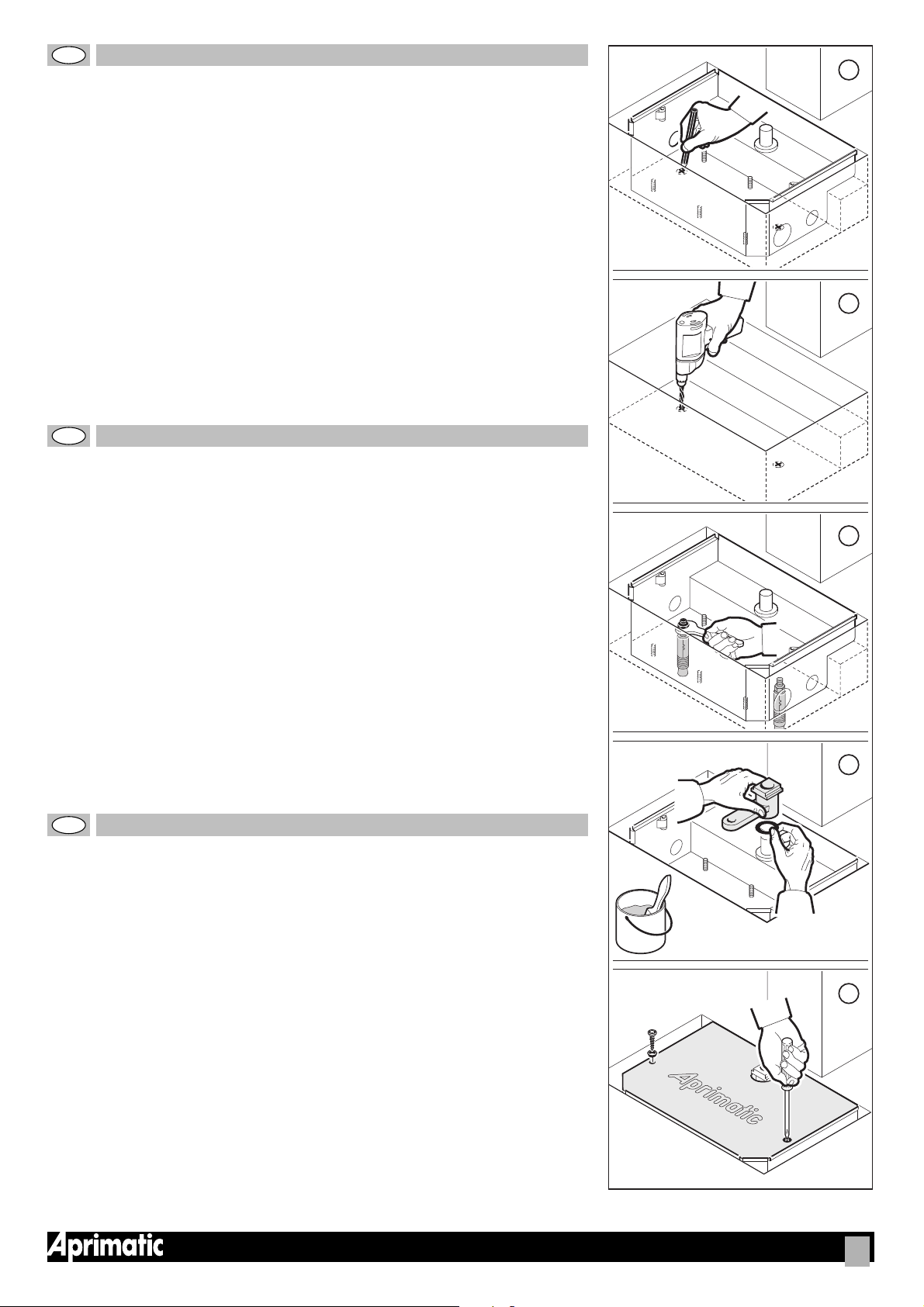 Aprimatic

Aprimatic