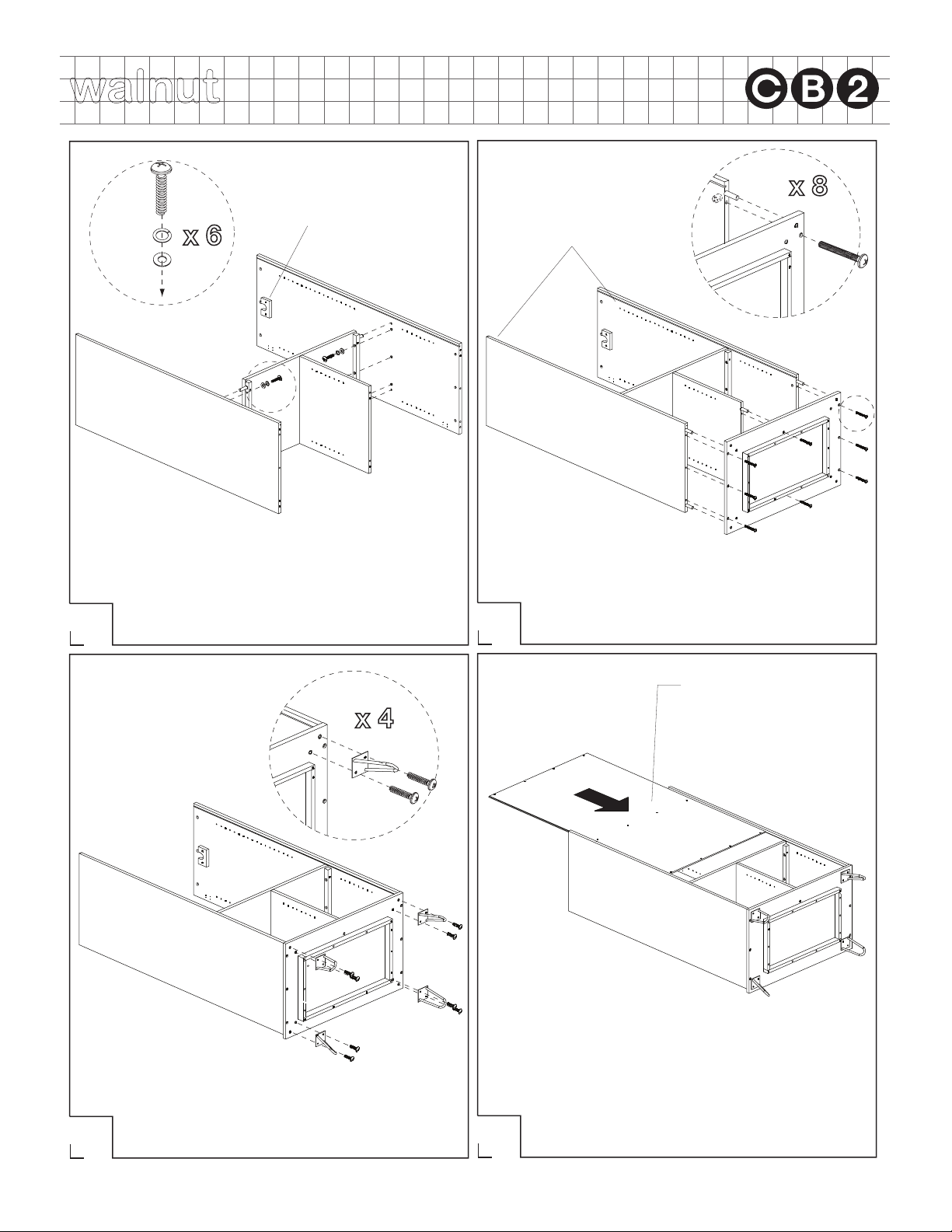 walnut

CB2

x 6

x 8

x 4