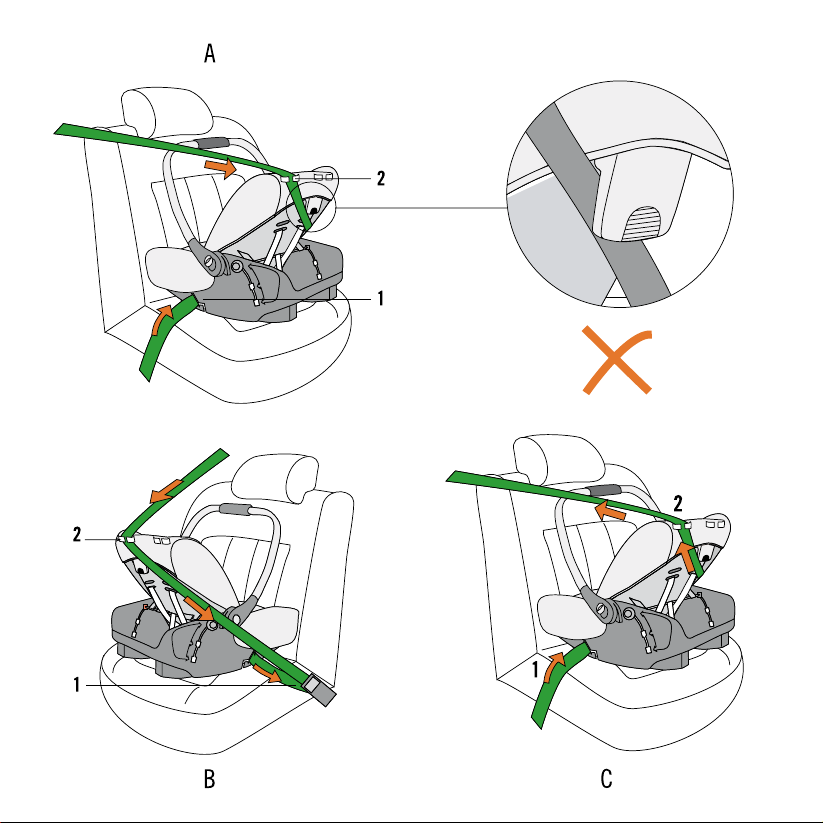 A

2

1

2

1

B

2

1

C