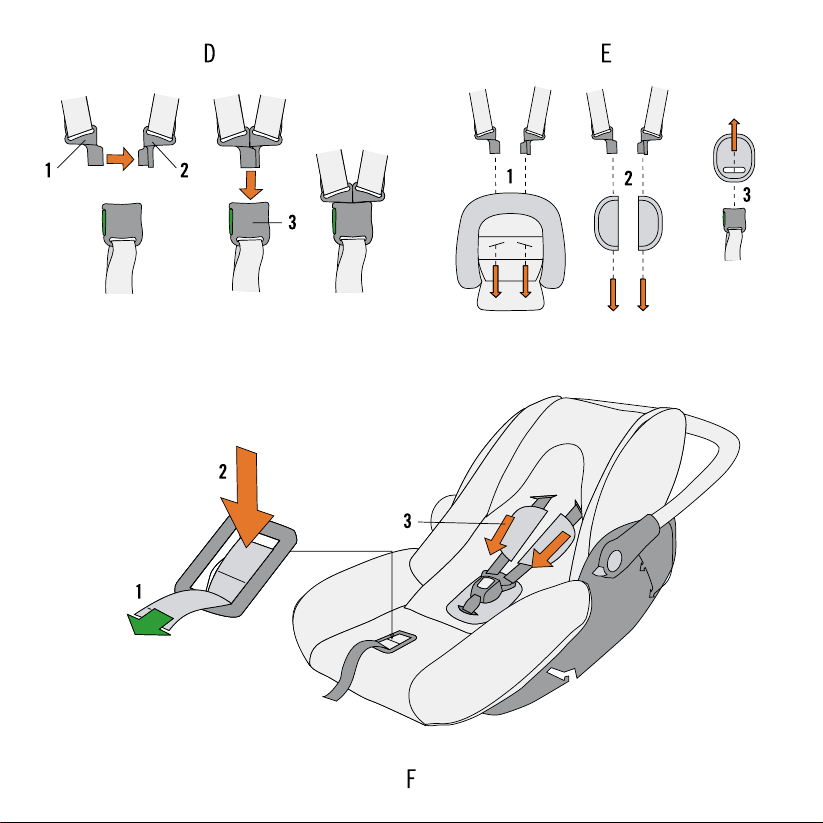 D

1 2 3

E

1 2 3

2

1

3

F