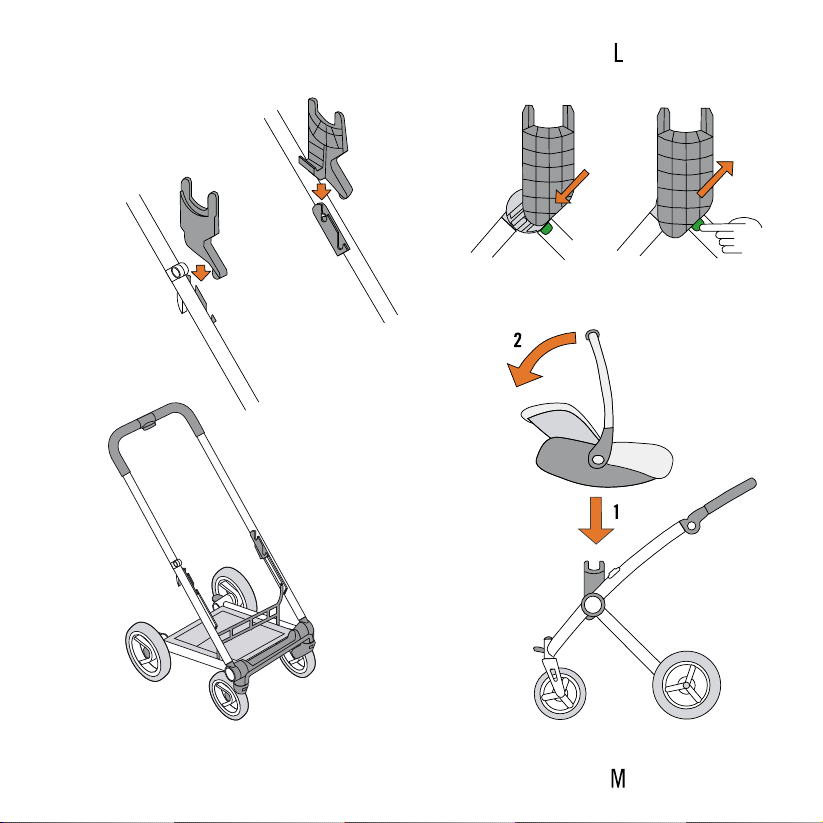 L

2

1

M