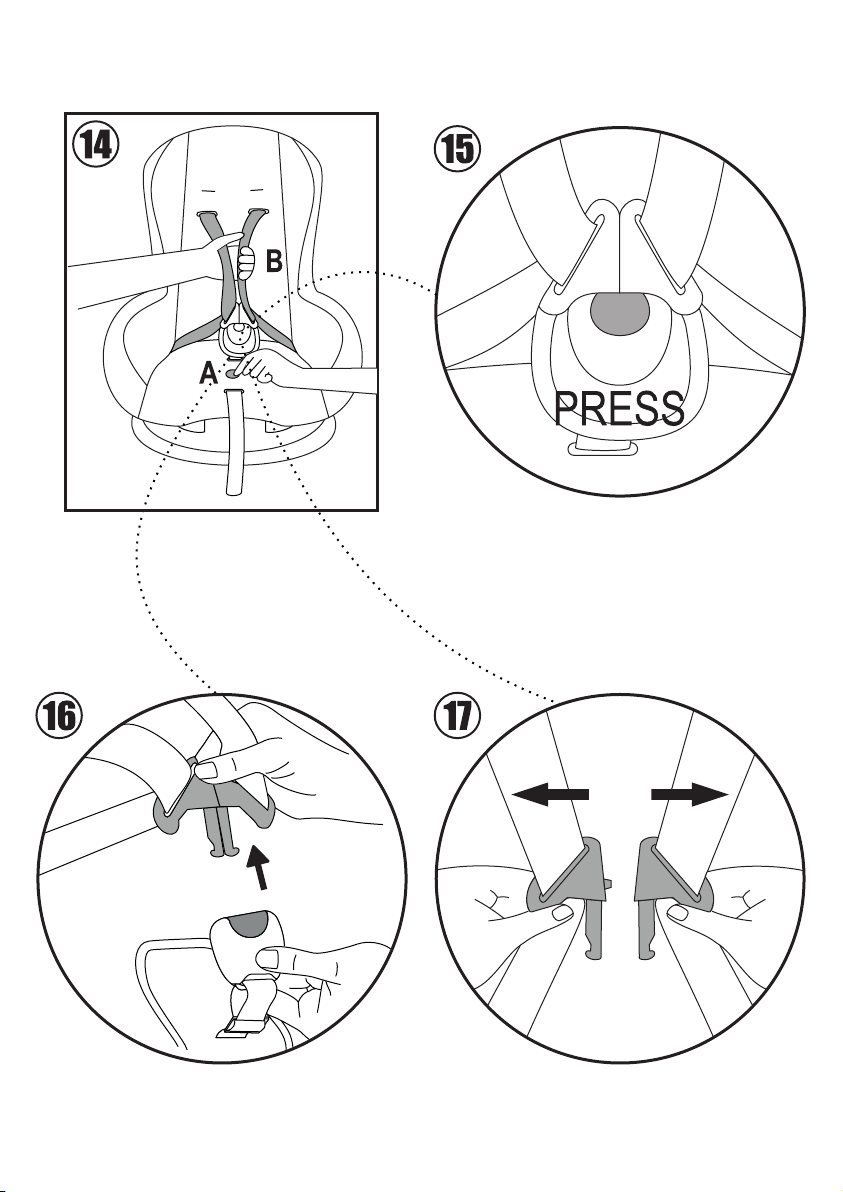 14
B
A
15
PRESS
16
17