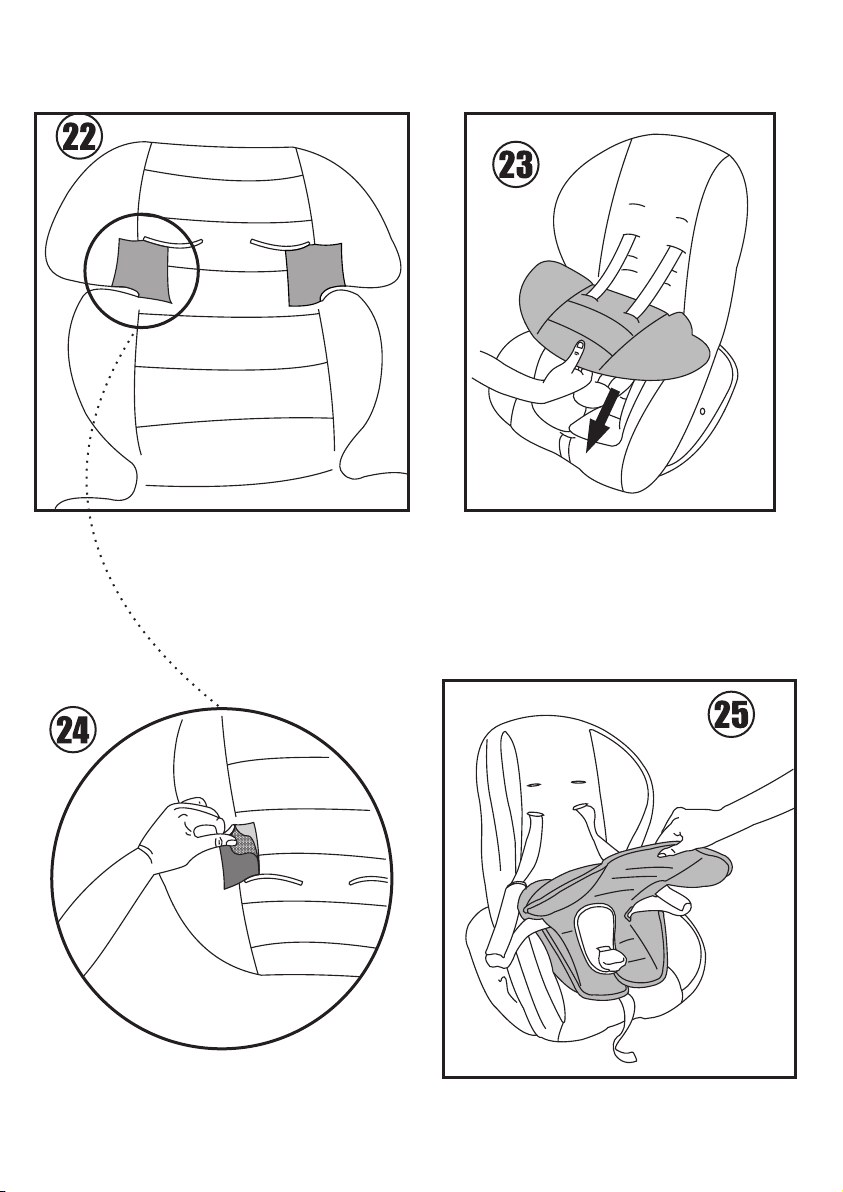 22

23

24

25