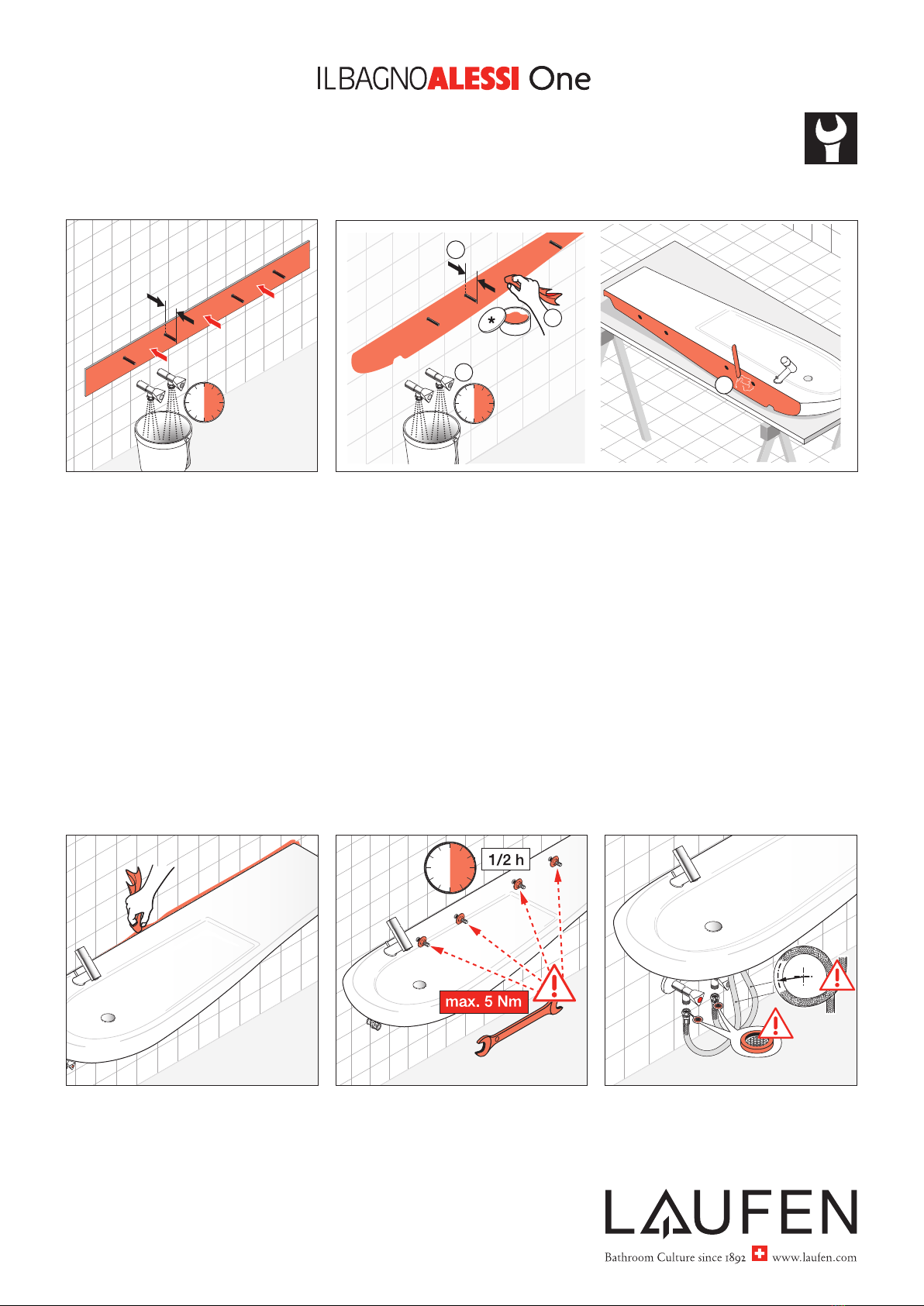 ILBAGNOALESSI One

*

1/2 h

max. 5 Nm

LAUFEN
Bathroom Culture since 1892 www.laufen.com