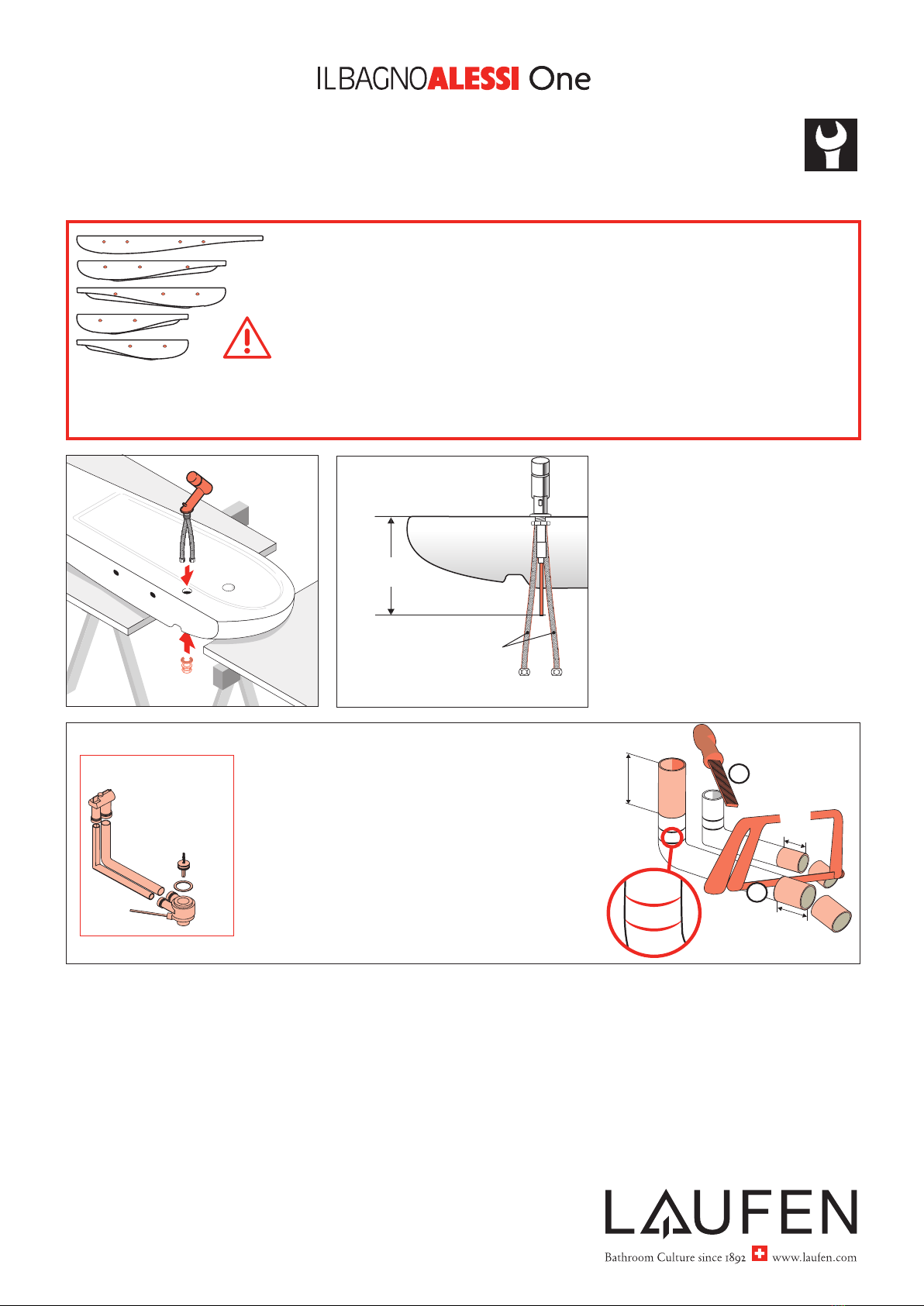 ILBAGNOALESSI One

LAUFEN

Bathroom Culture since 1892 www.laufen.com