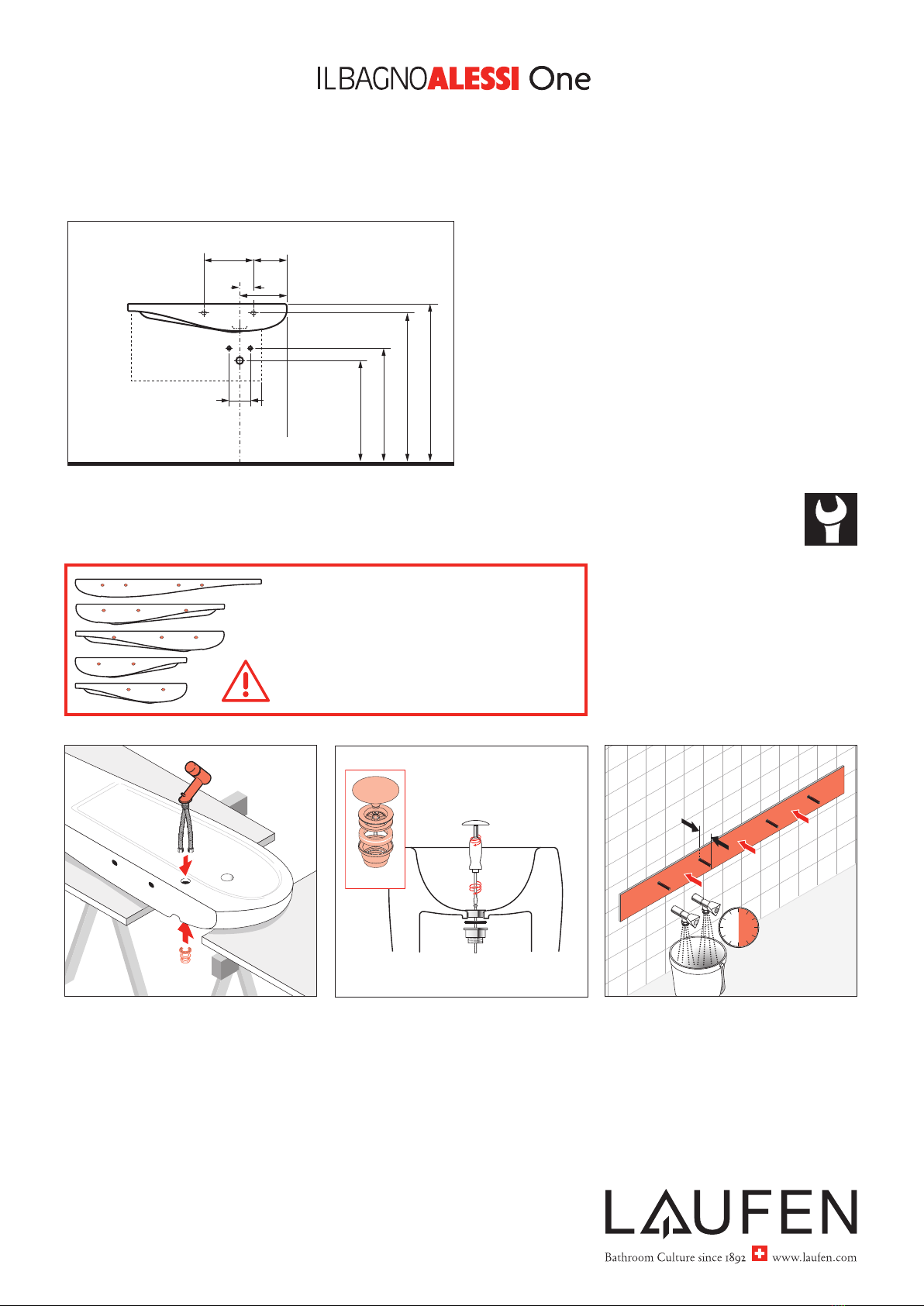 ILBAGNOALESSI One

LAUFEN
Bathroom Culture since 1892 www.laufen.com