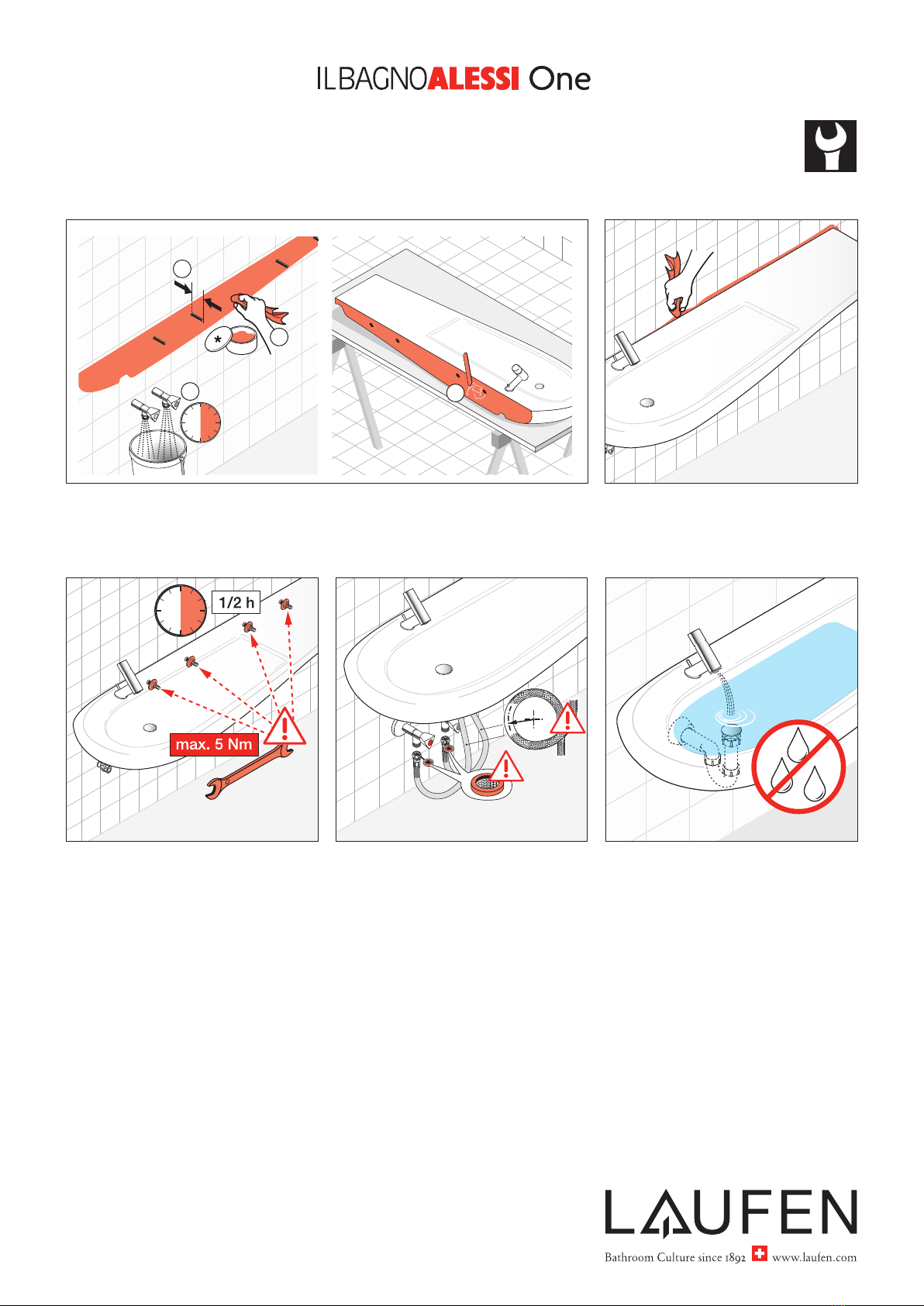 ILBAGNOALESSI One

*

1/2 h

max. 5 Nm

LAUFEN

Bathroom Culture since 1892 www.laufen.com