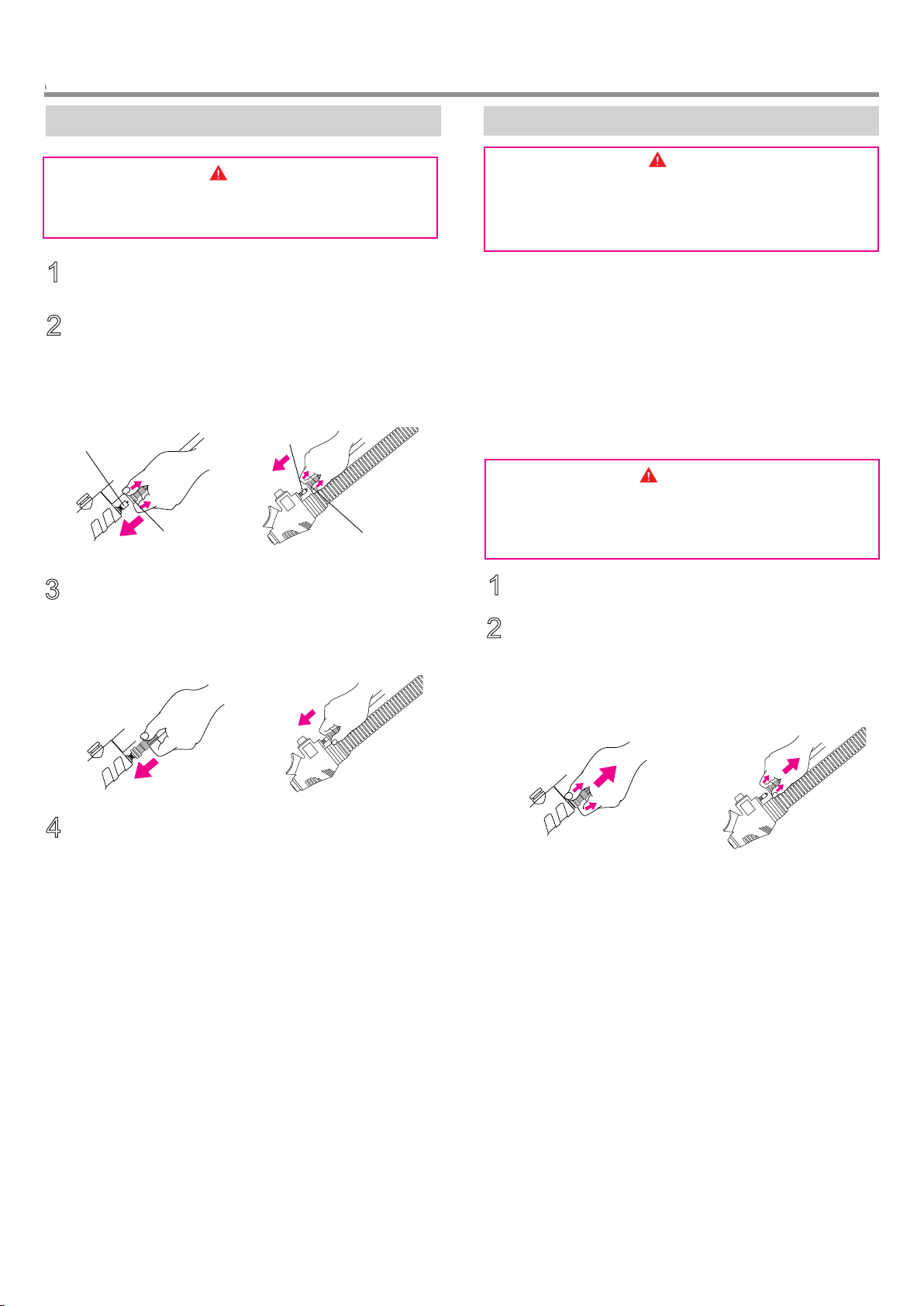 1

2

3

4

1

2