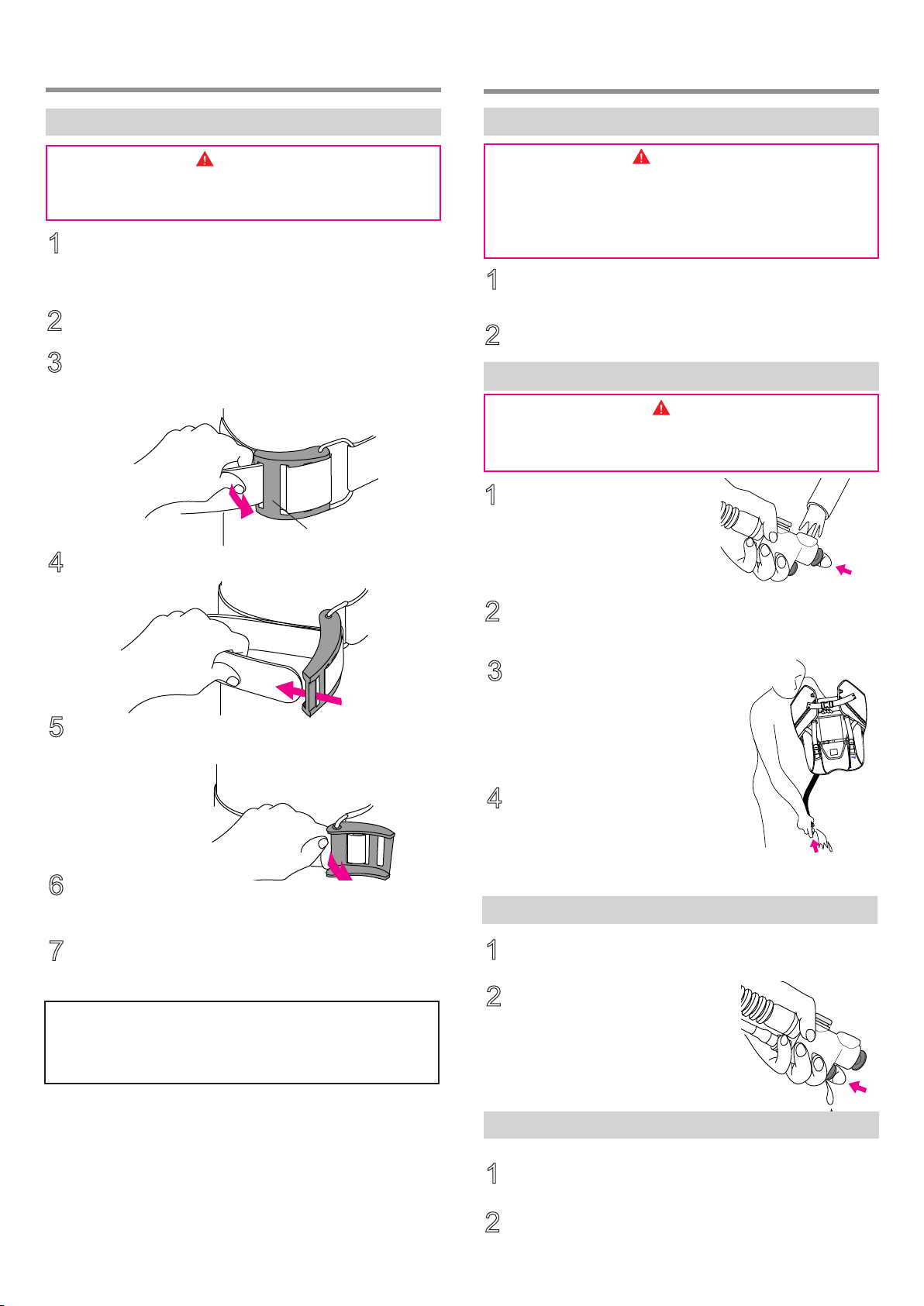 1

2

3

4

5

6

7

1

2

1

2

3

4

1

2

1

2