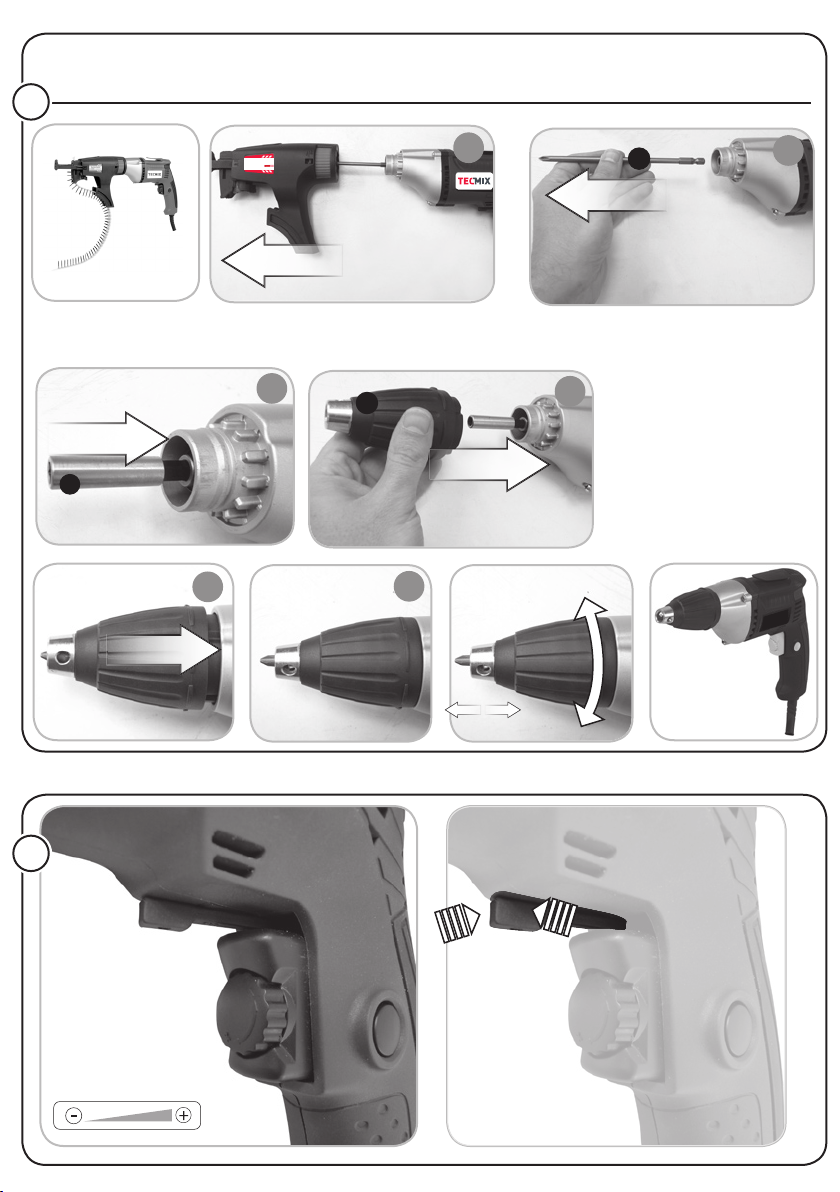 TECMIX

TECMIX

-

+