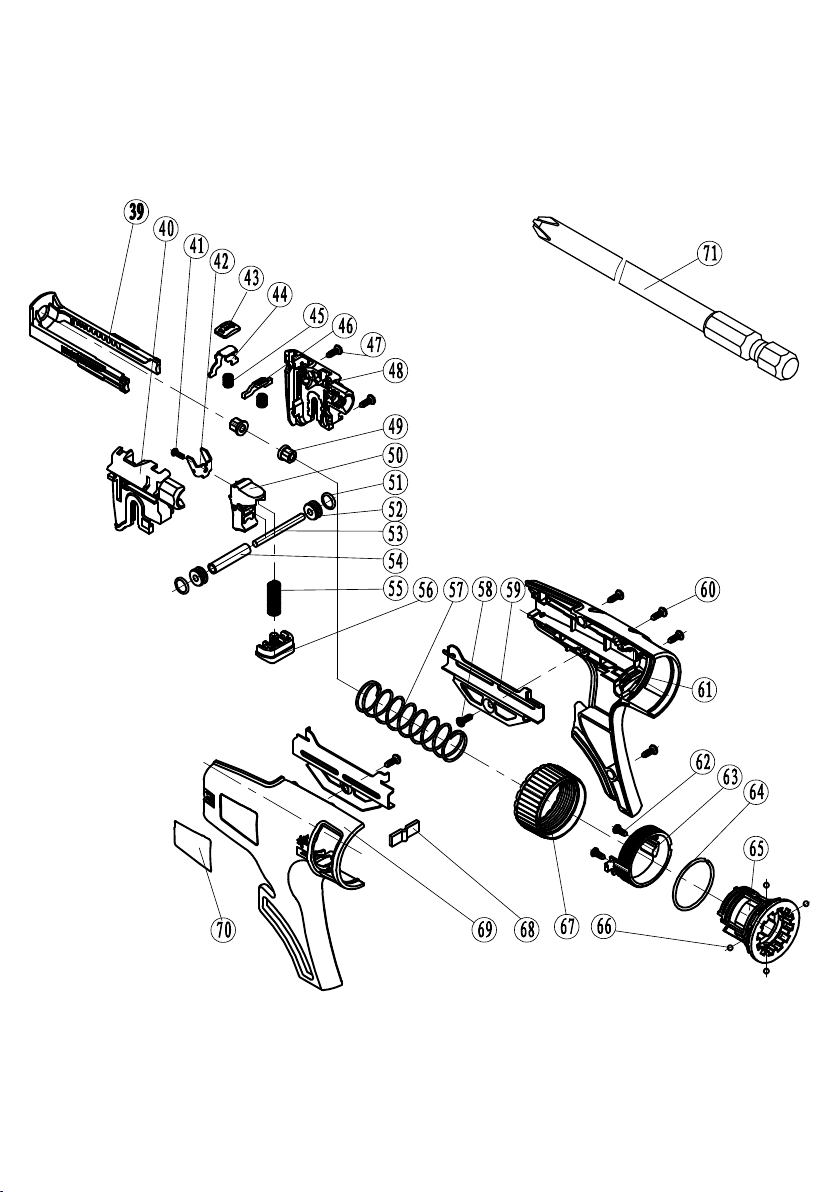 39
40
41
42
43
44
45
46
47
48
49
50
51
52
53
54
55
56
57
58
59
60
61
62
63
64
65
66
67
68
69
70
71