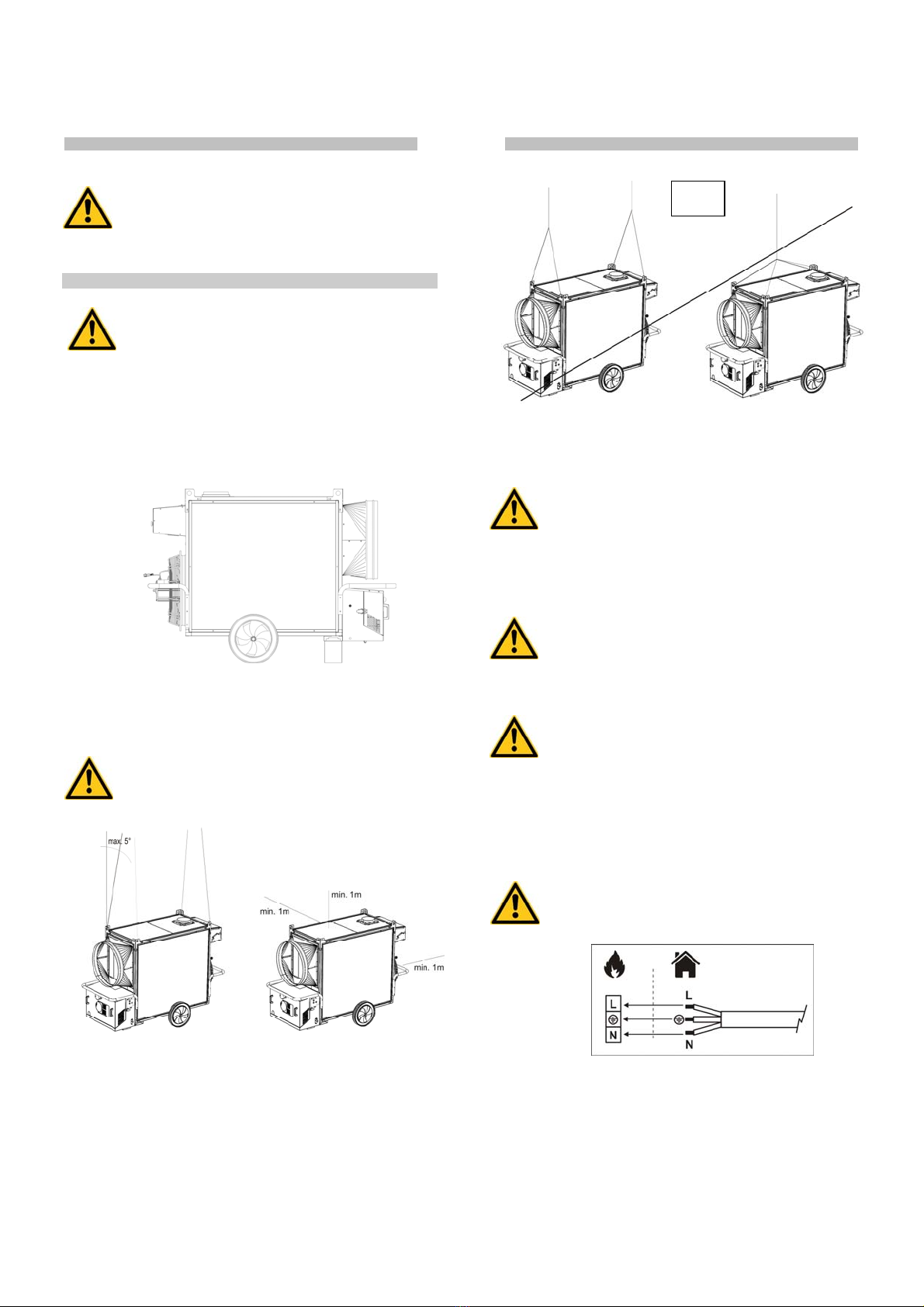 max. 5°

min. 1m

min. 1m

min. 1m

L

N

L

N