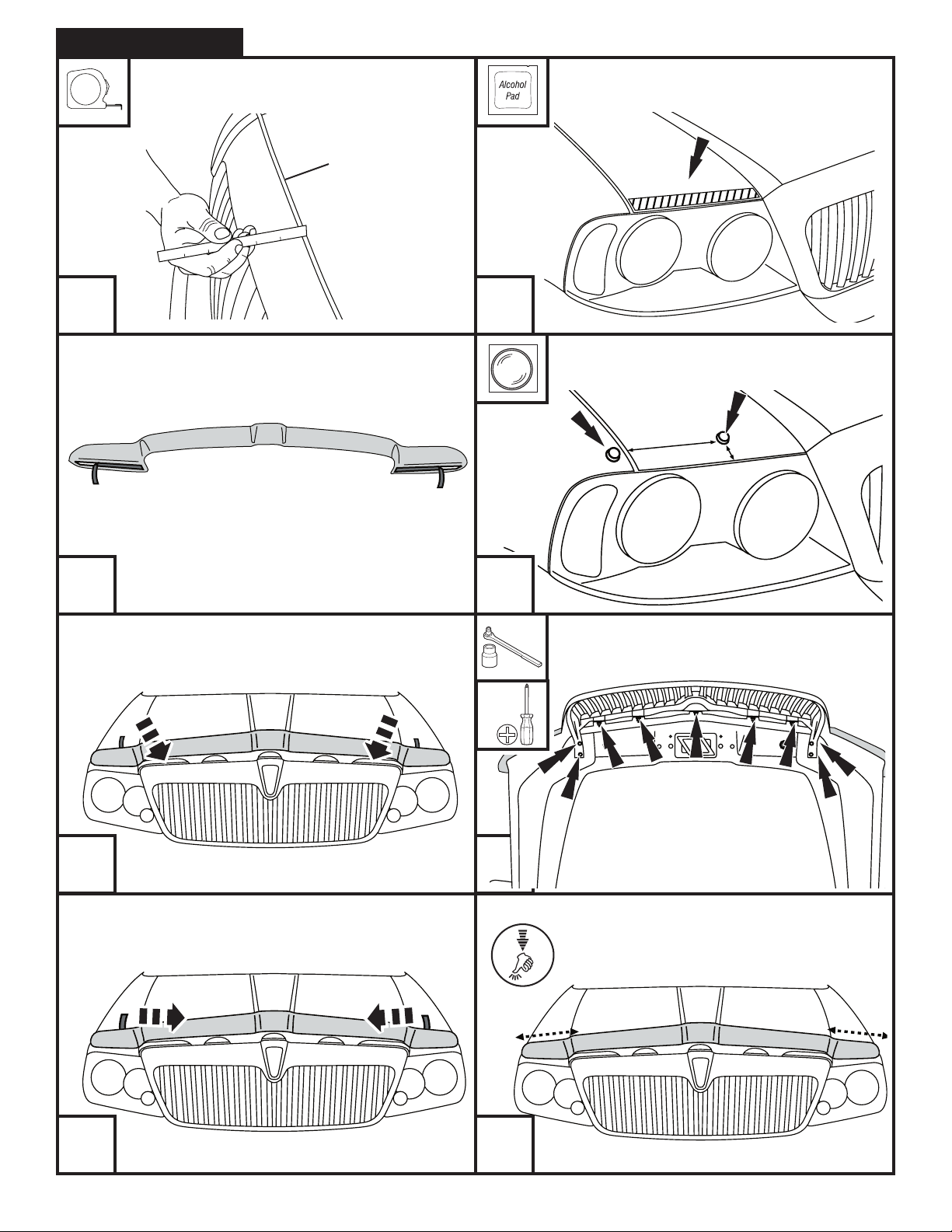 Alcohol Pad