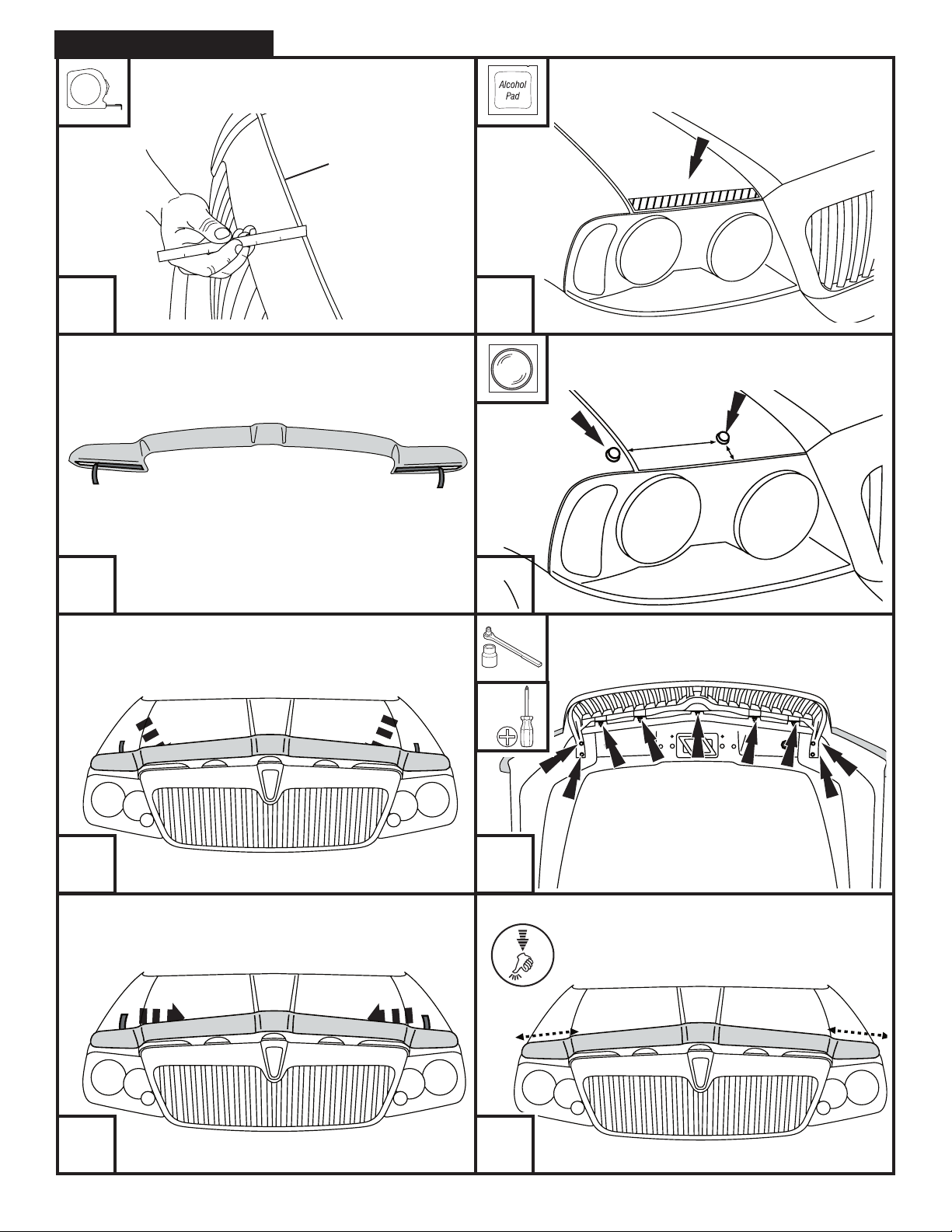 Alcohol Pad