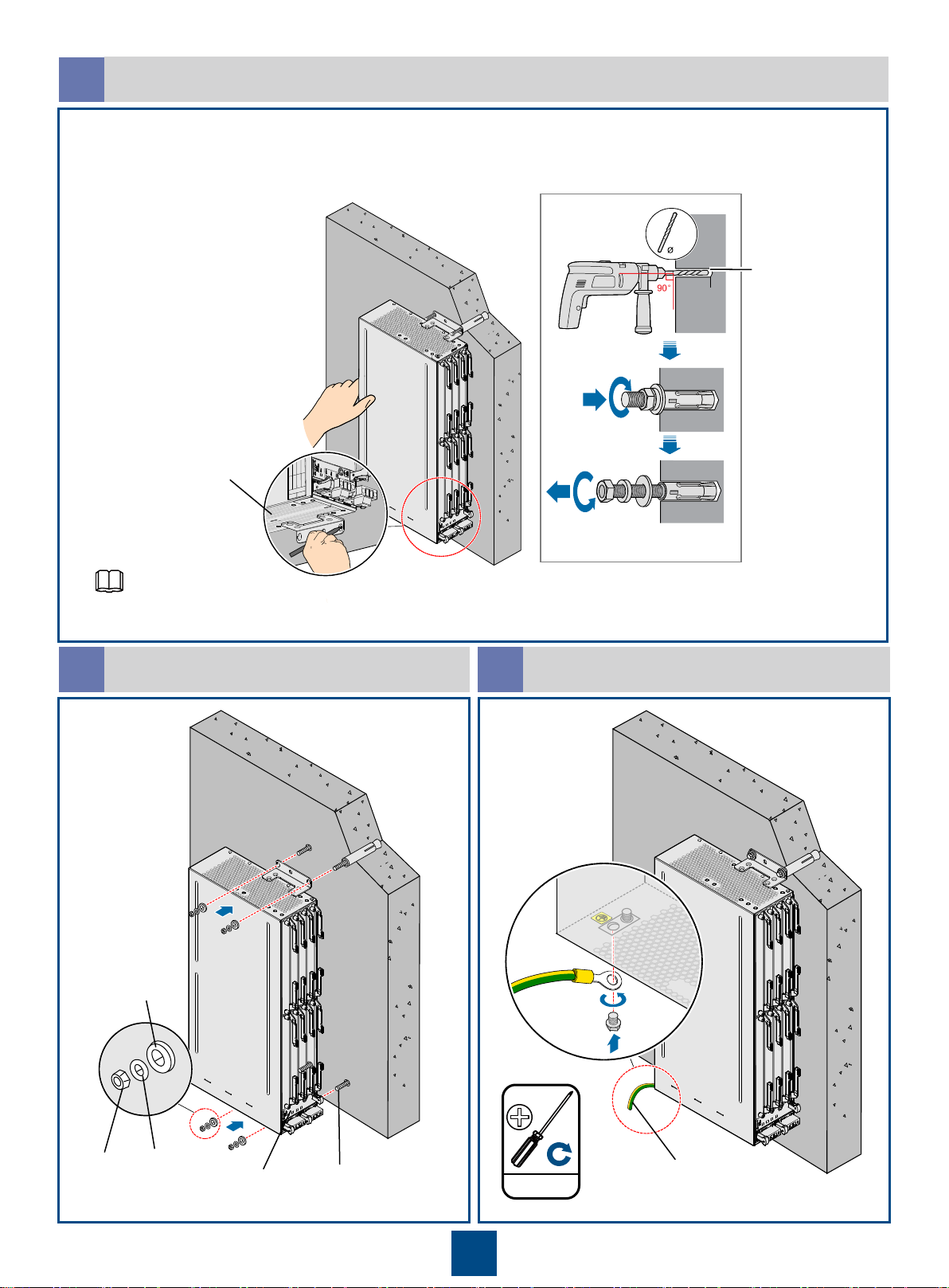 ø

90°