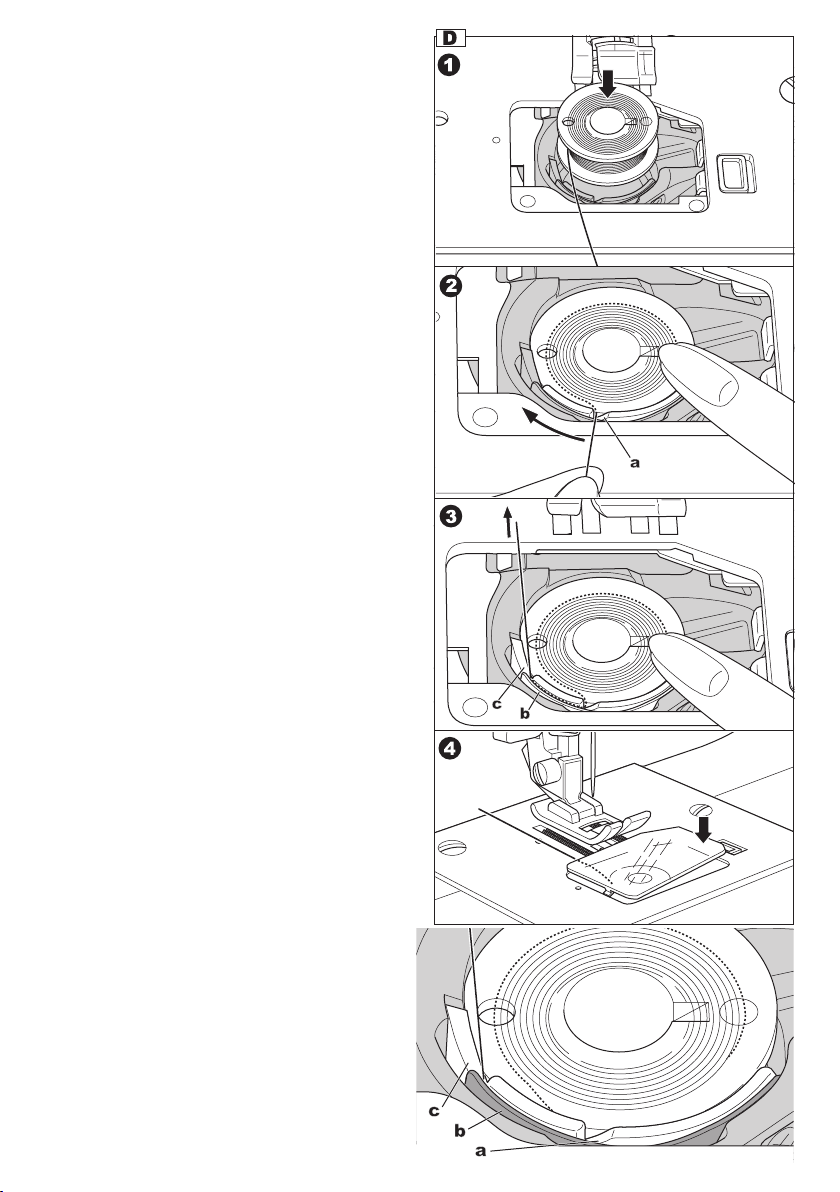 D
1
2
a
3
c
b
4
c
b
a