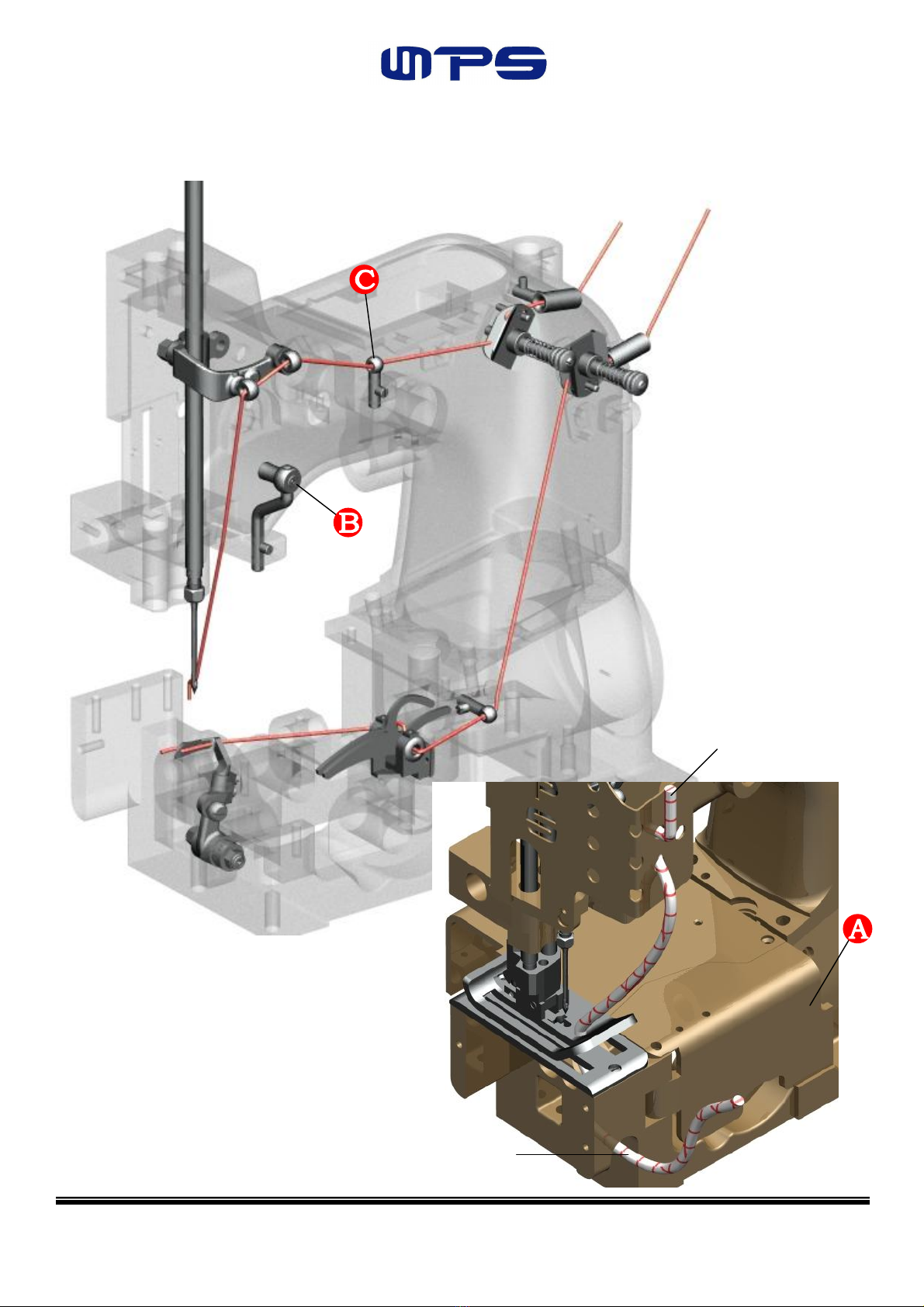 WPS

C

B

A