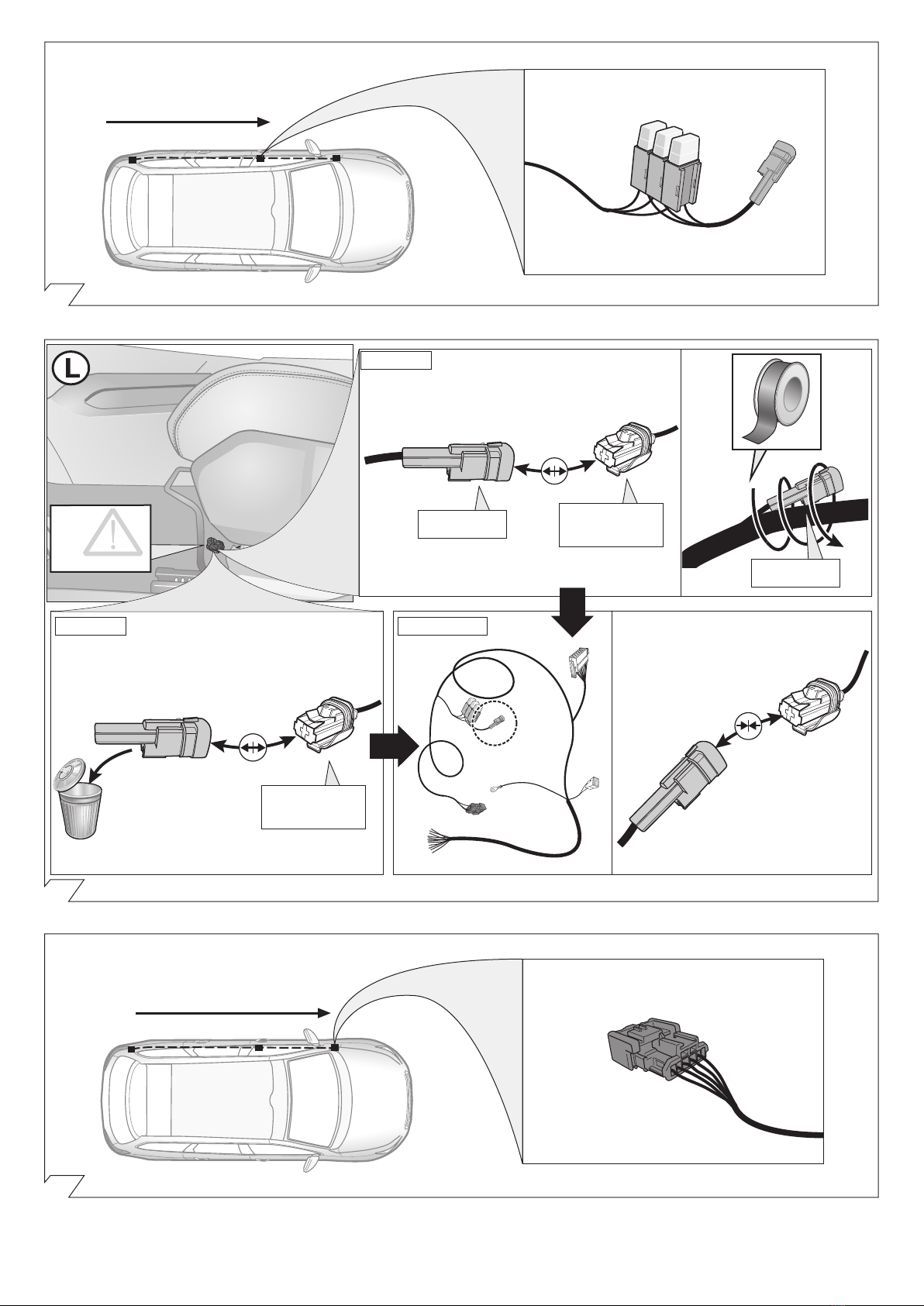 L