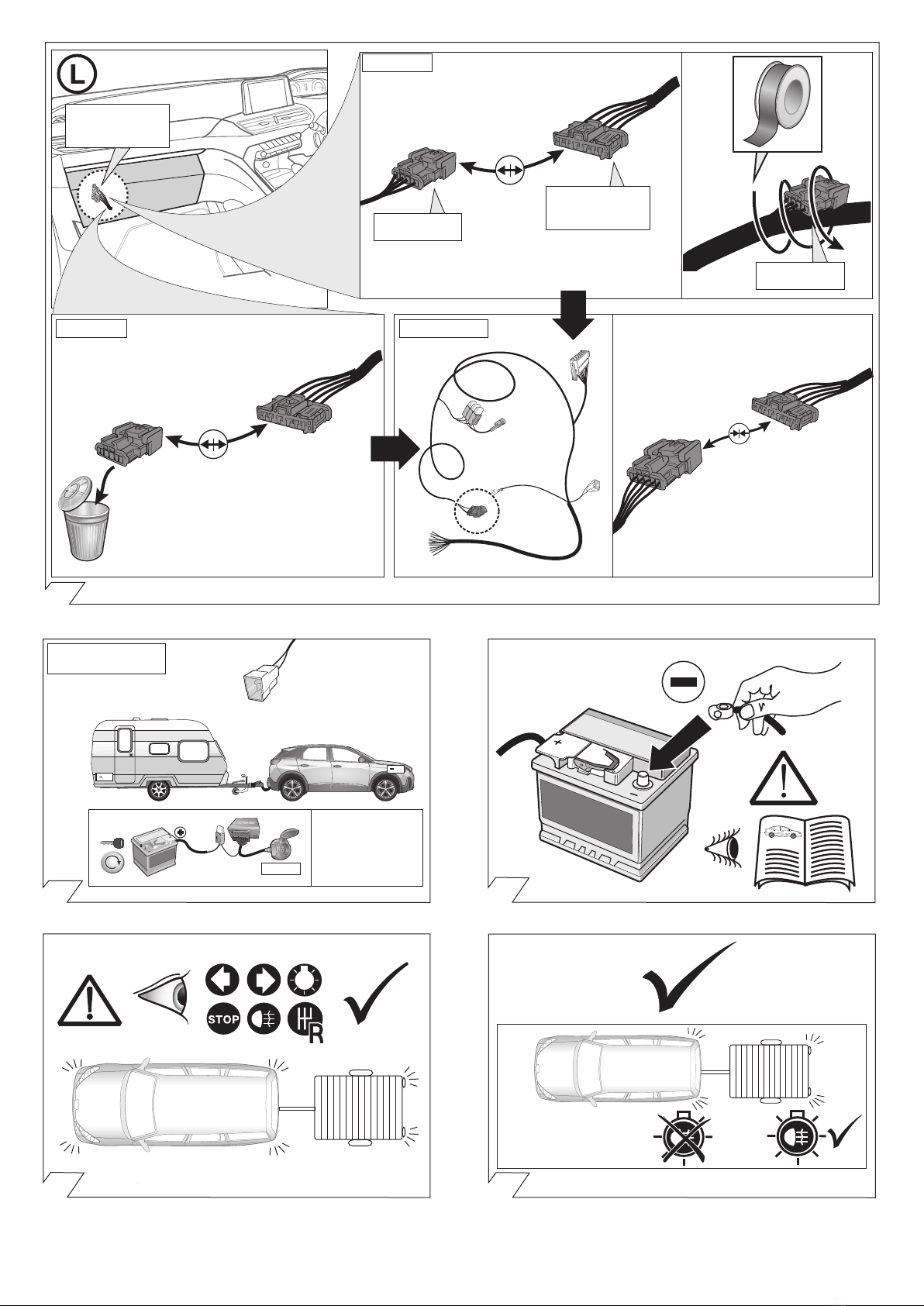 L

STOP

R