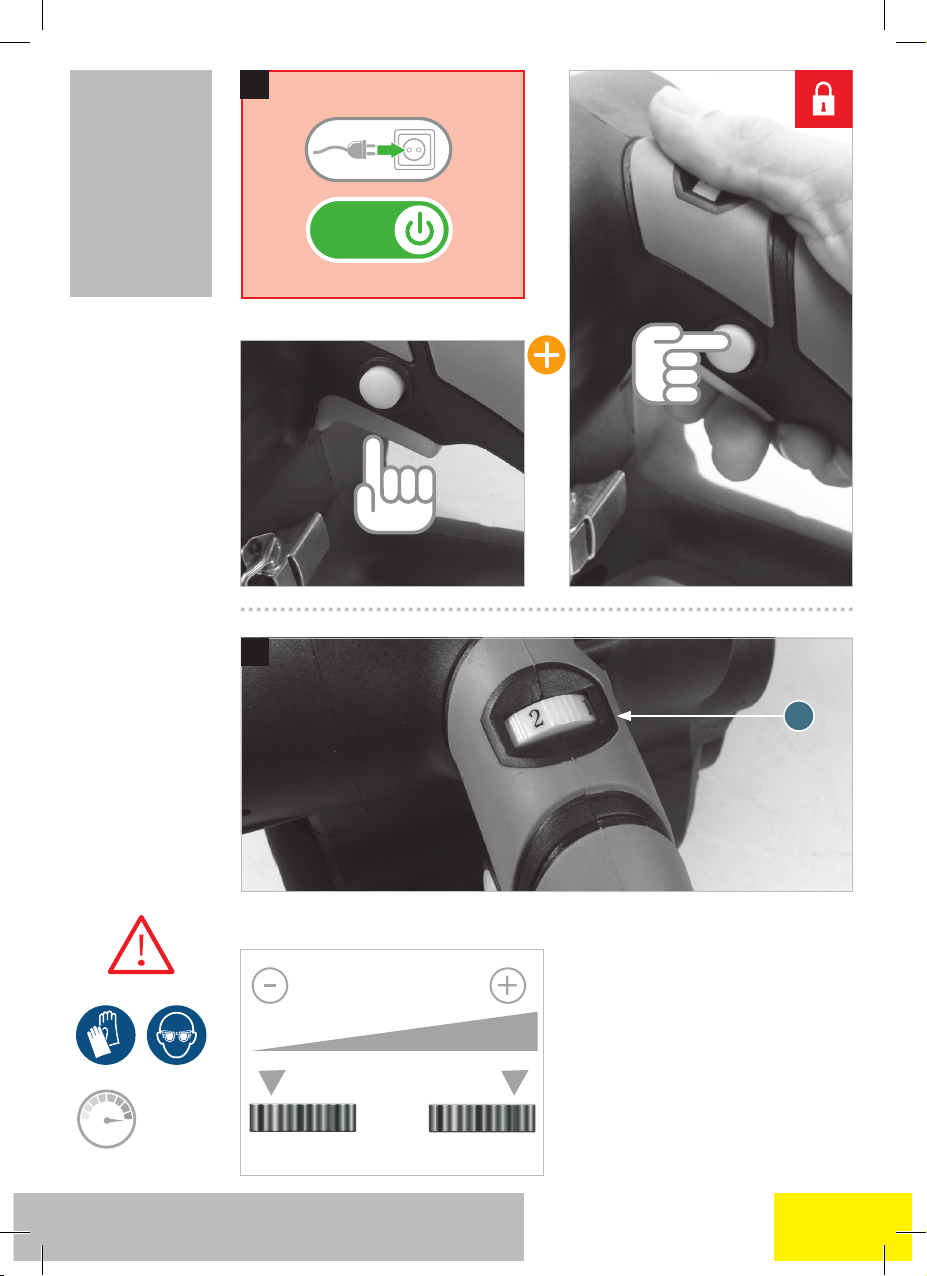 2 1