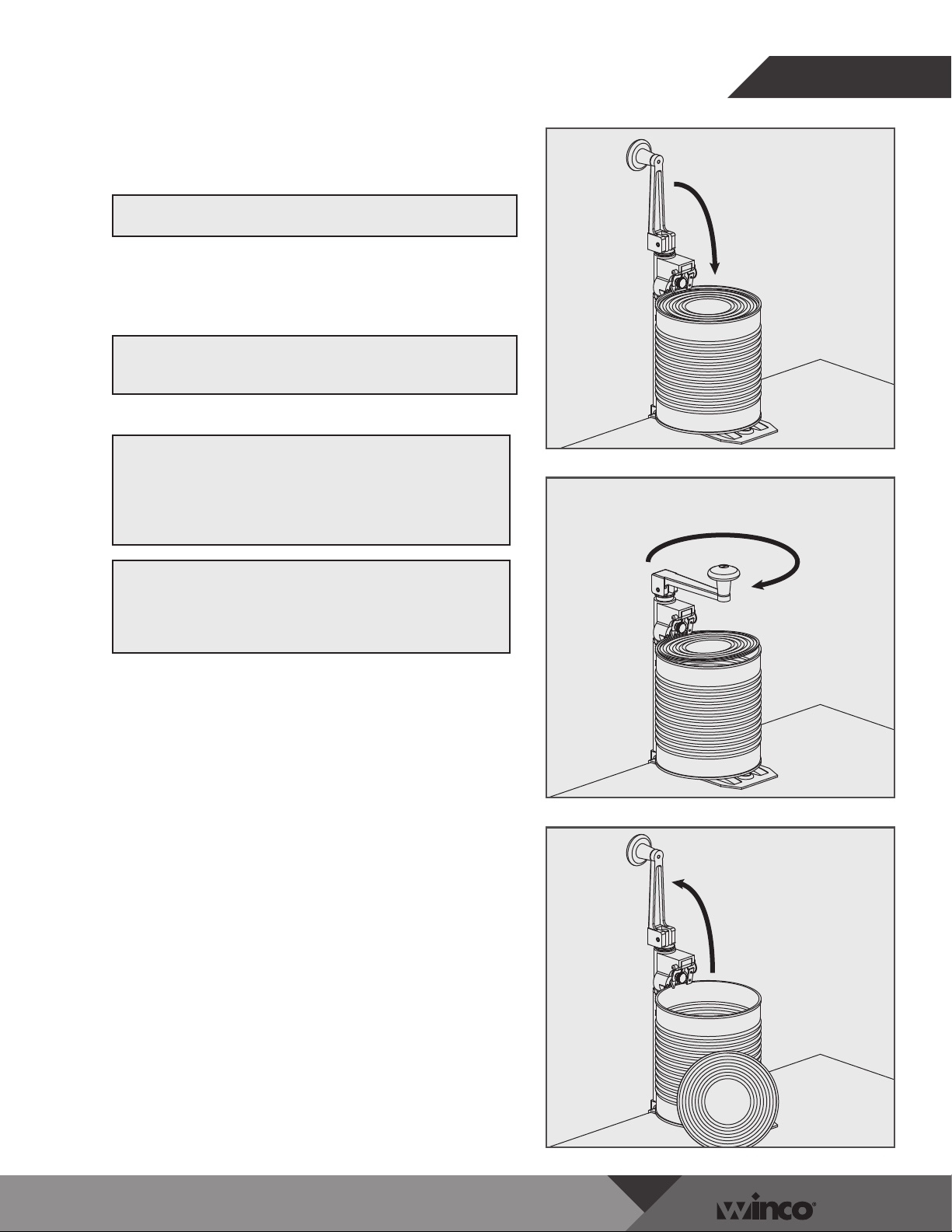 winco®