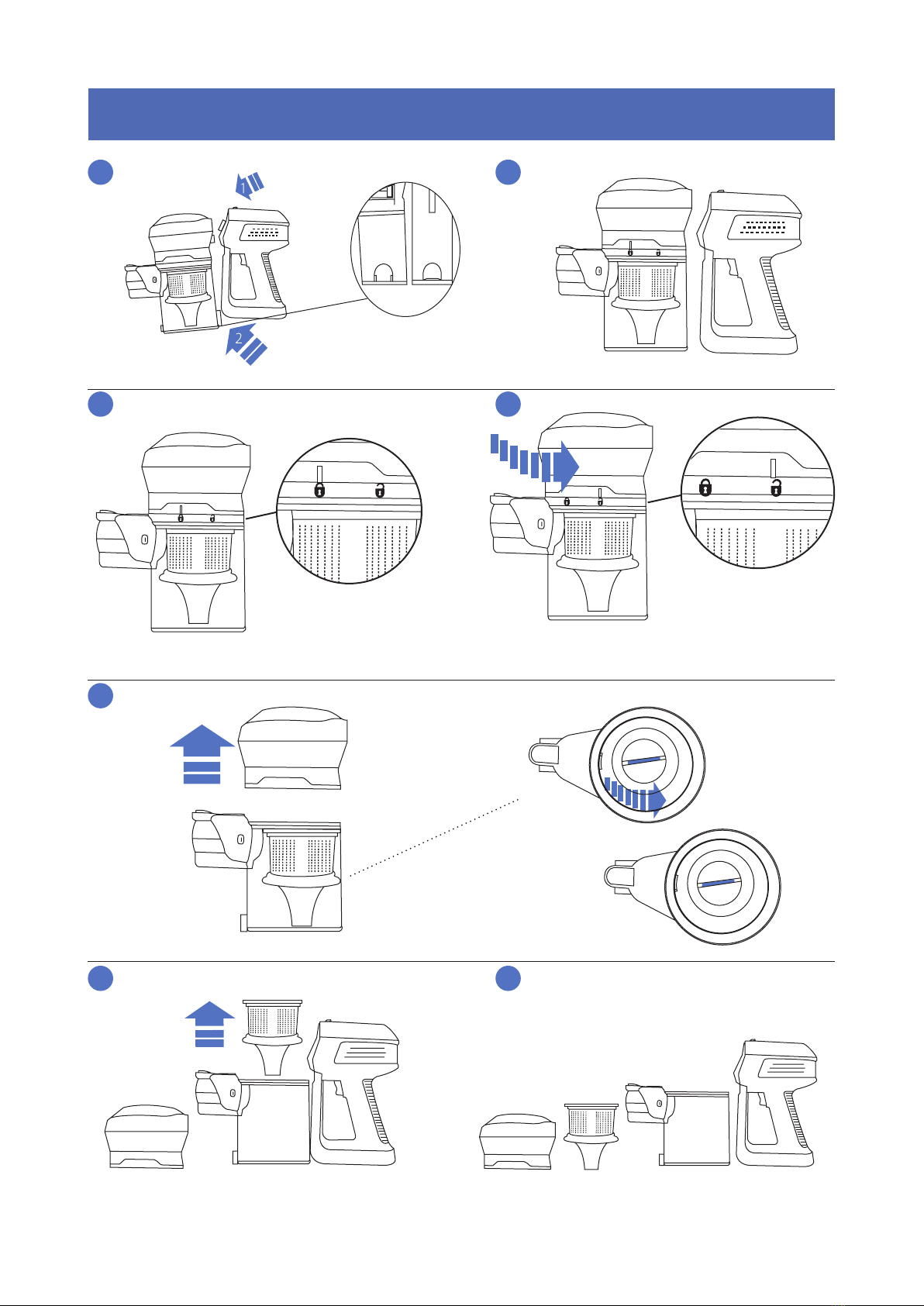 1

2