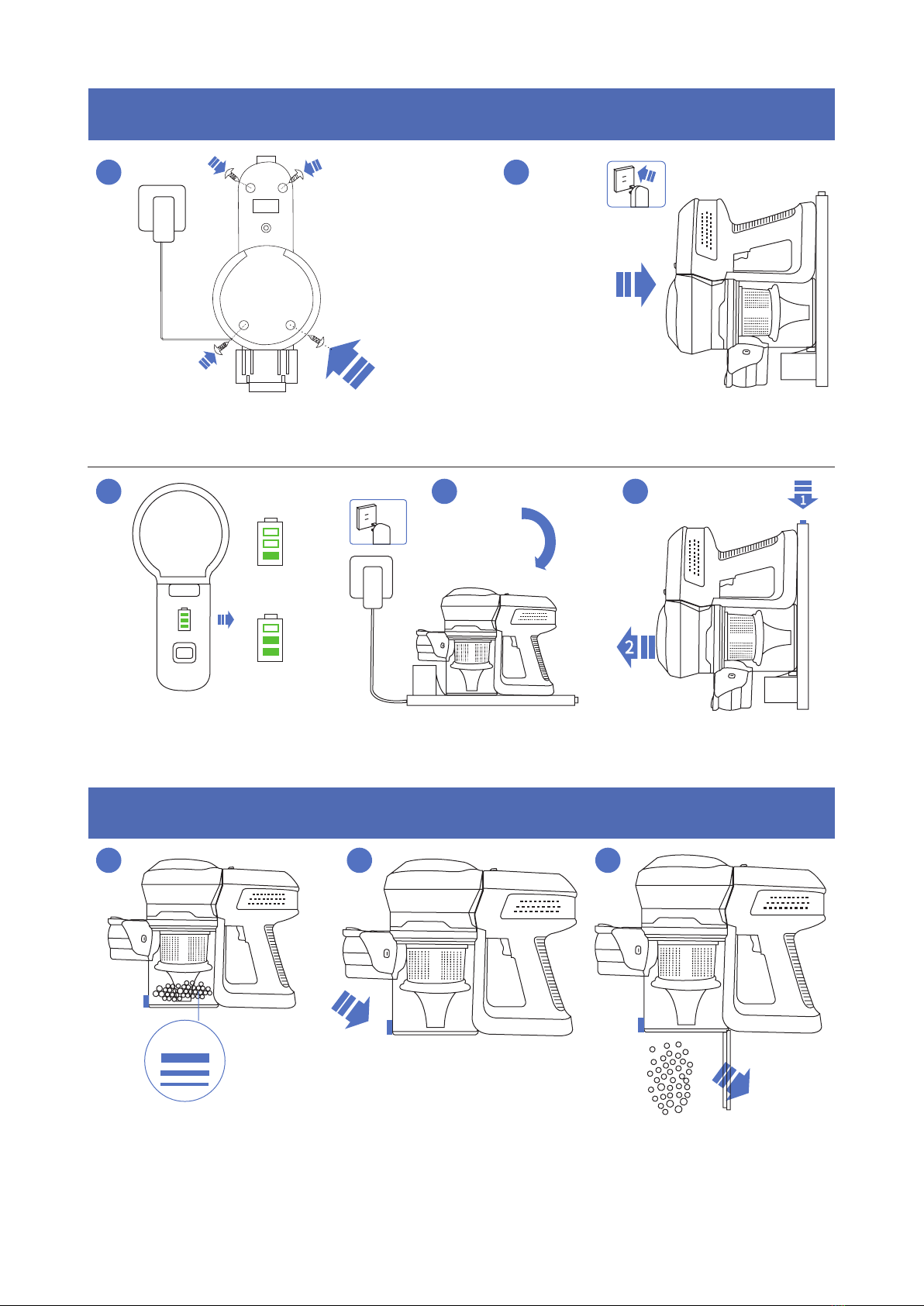 1

2