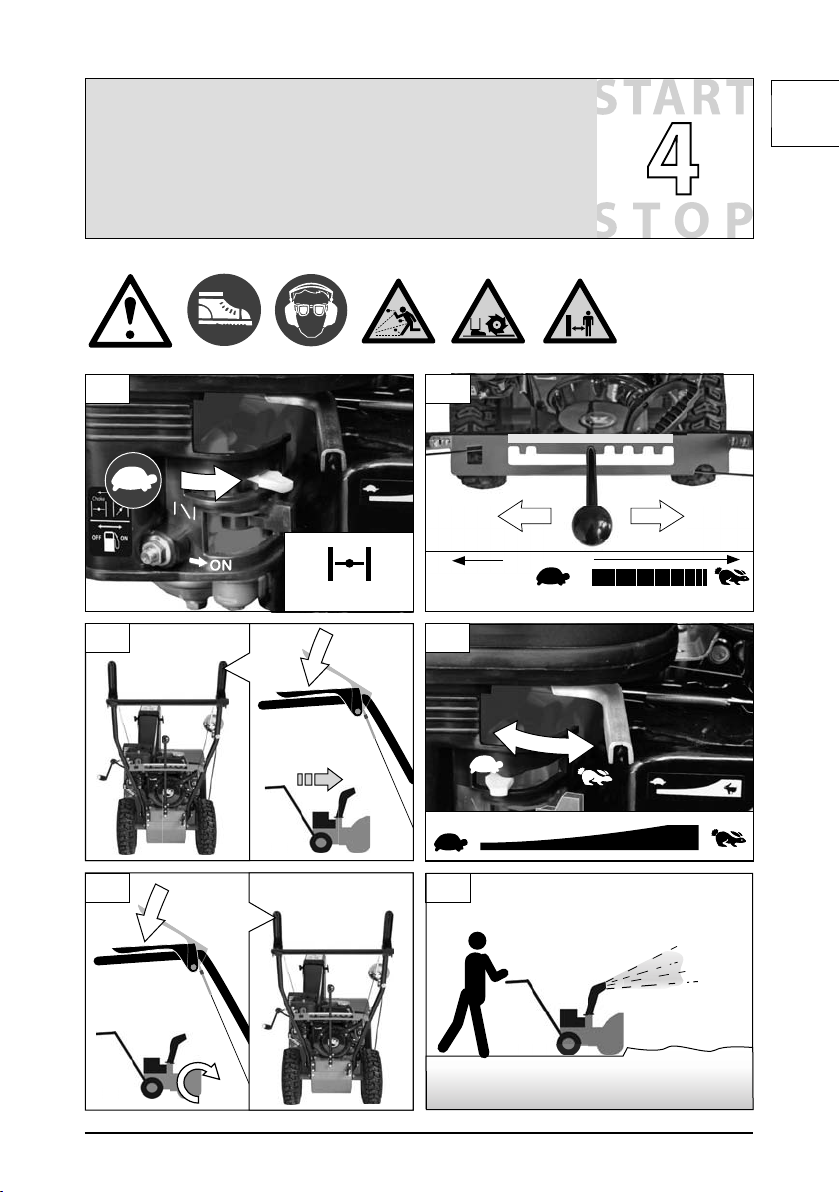 START
4
STOP

Choke
OFF ON
ON