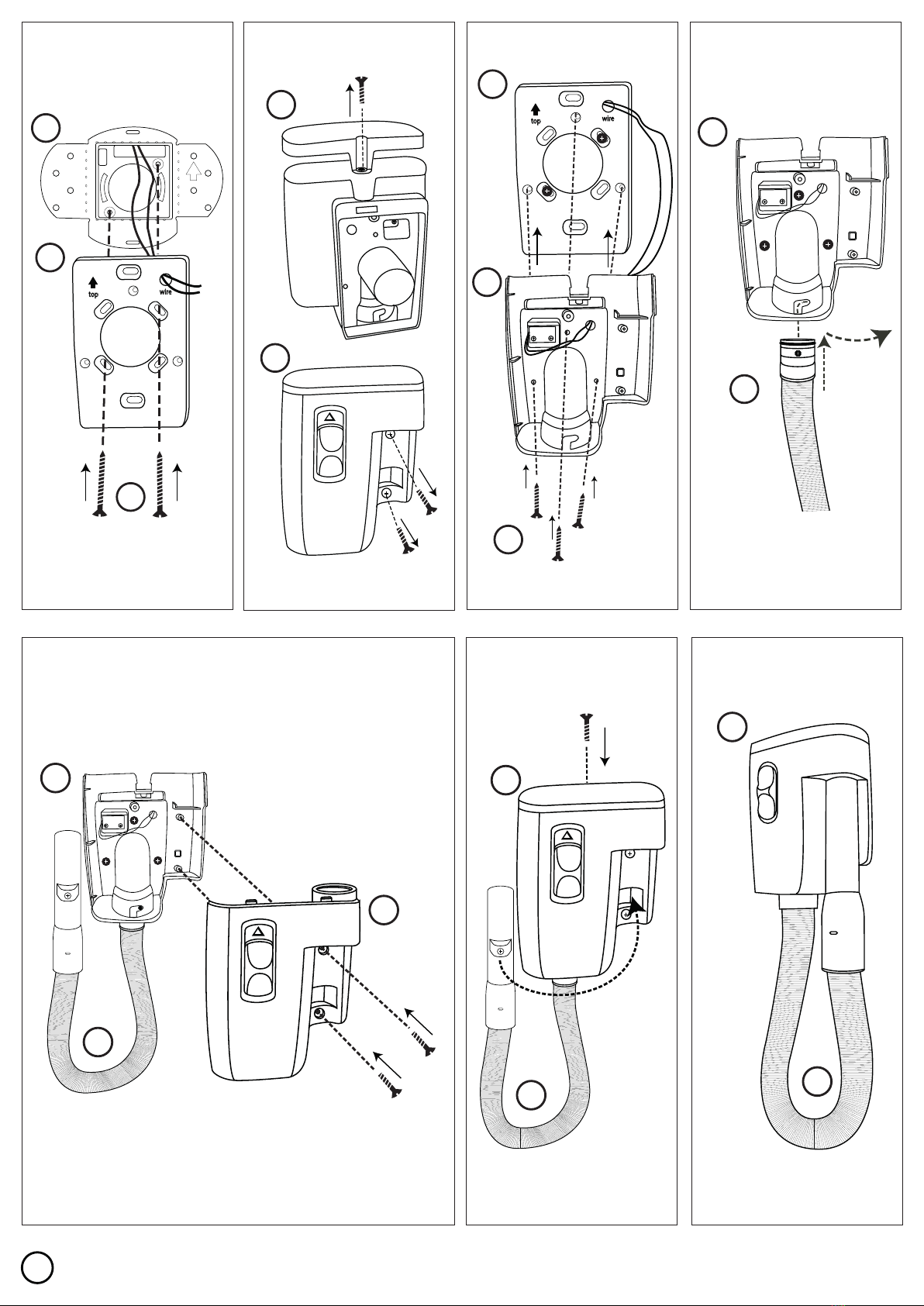 top
wire

top
wire