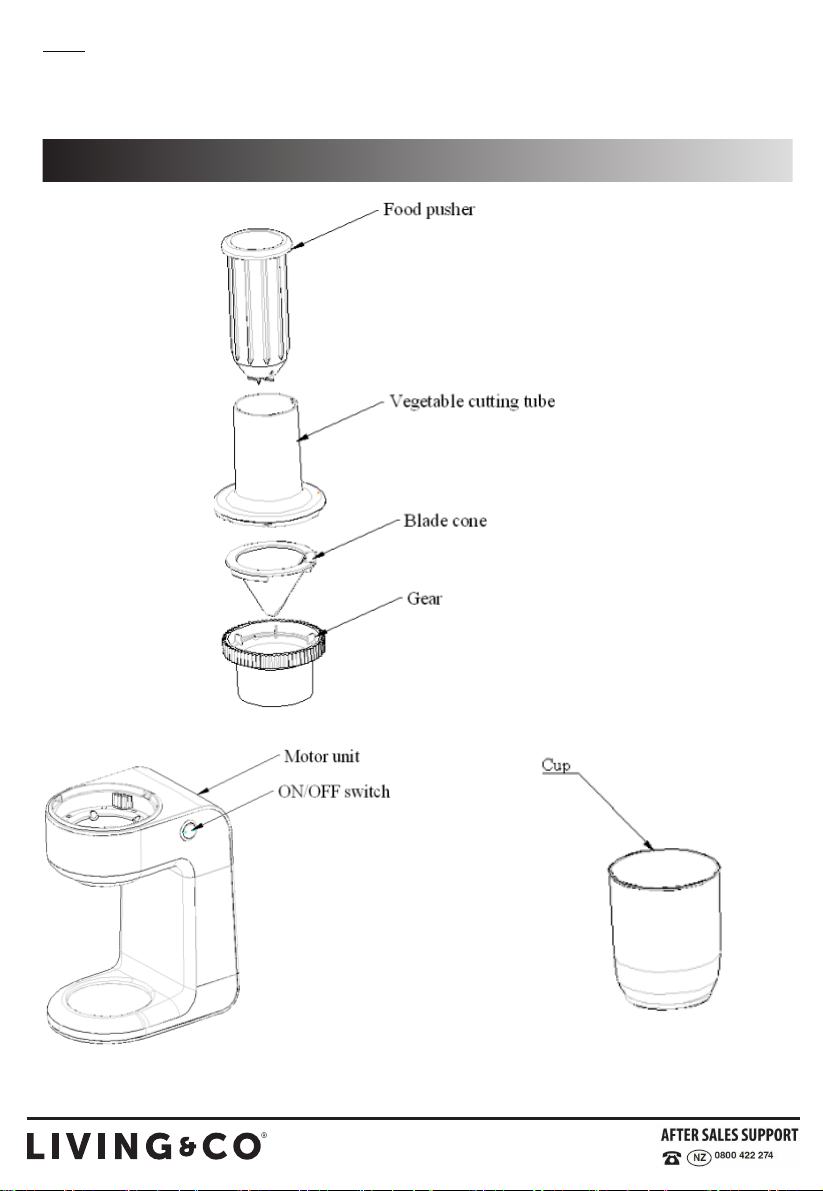 Food pusher

Vegetable cutting tube

Blade cone

Gear

Motor unit

ON/OFF switch

Cup

LIVING&CO®

AFTER SALES SUPPORT

NZ 0800 422 274